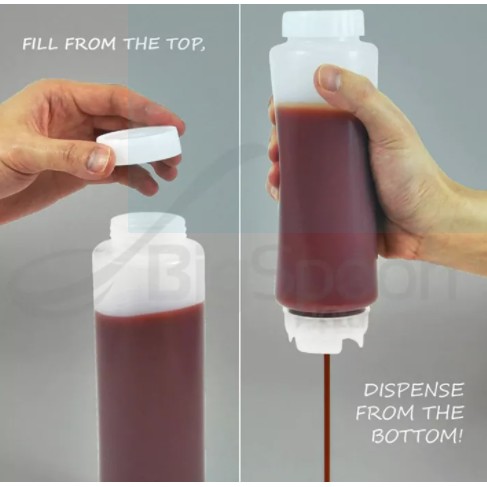 FILL FROM THE TOP,

BigSpoon

DISPENSE FROM THE BOTTOM!