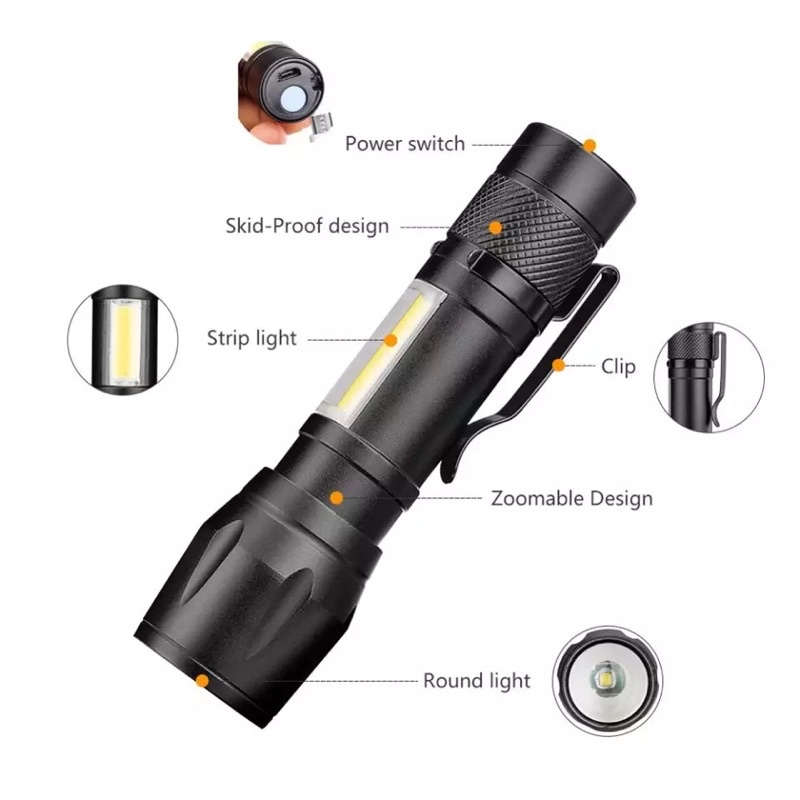 Power switch

Skid-Proof design

Strip light

Clip

Zoomable Design

Round light