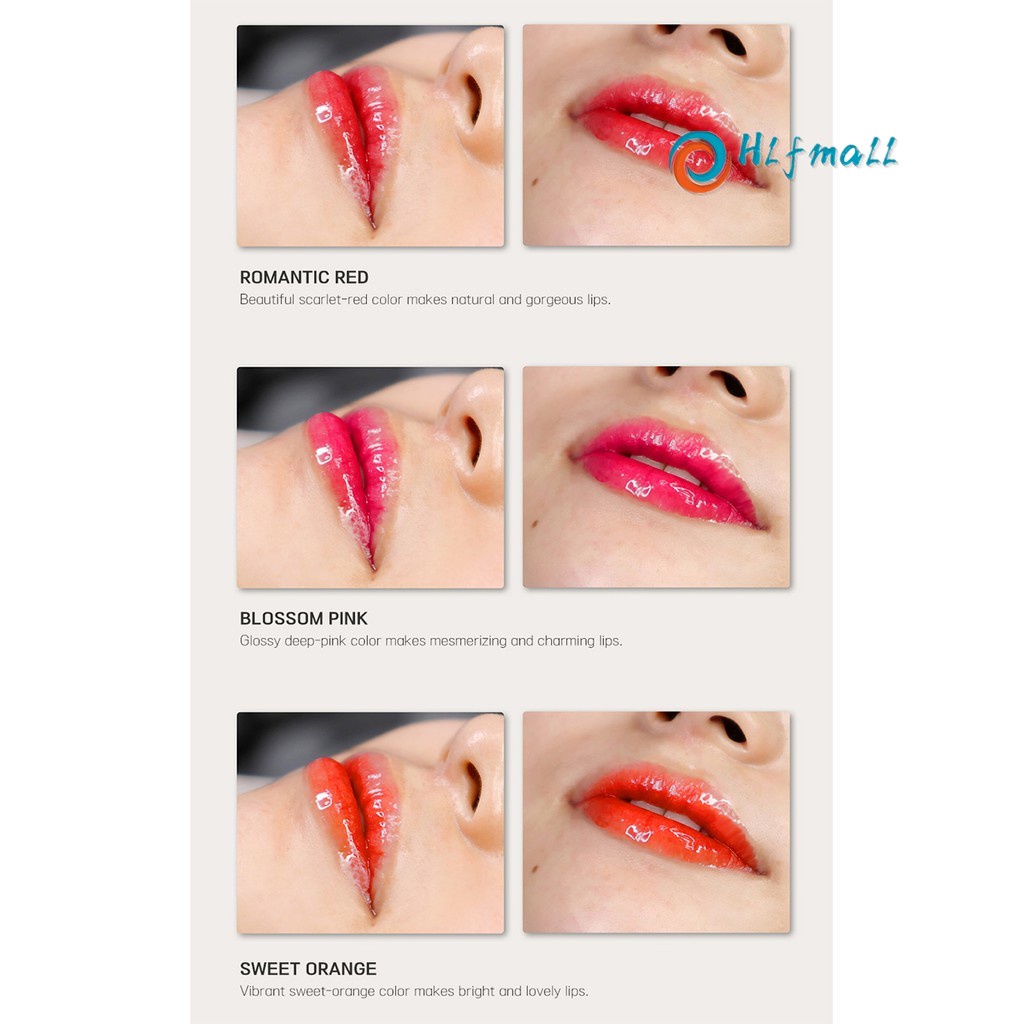 HLfmaLL

ROMANTIC RED
Beautiful scarlet-red color makes natural and gorgeous lips.

BLOSSOM PINK
Glossy deep-pink color makes mesmerizing and charming lips.

SWEET ORANGE
Vibrant sweet-orange color makes bright and lovely lips.