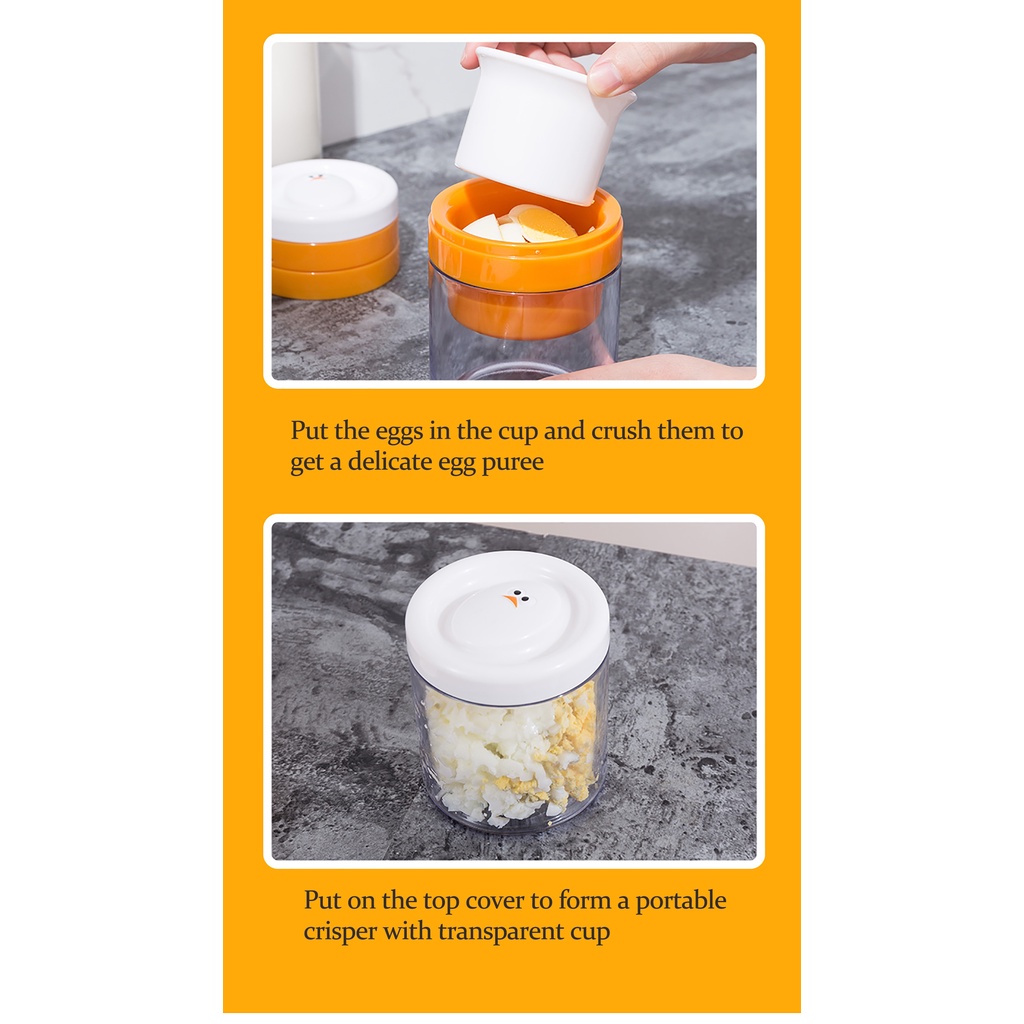 Put the eggs in the cup and crush them to get a delicate egg puree

Put on the top cover to form a portable crisper with transparent cup