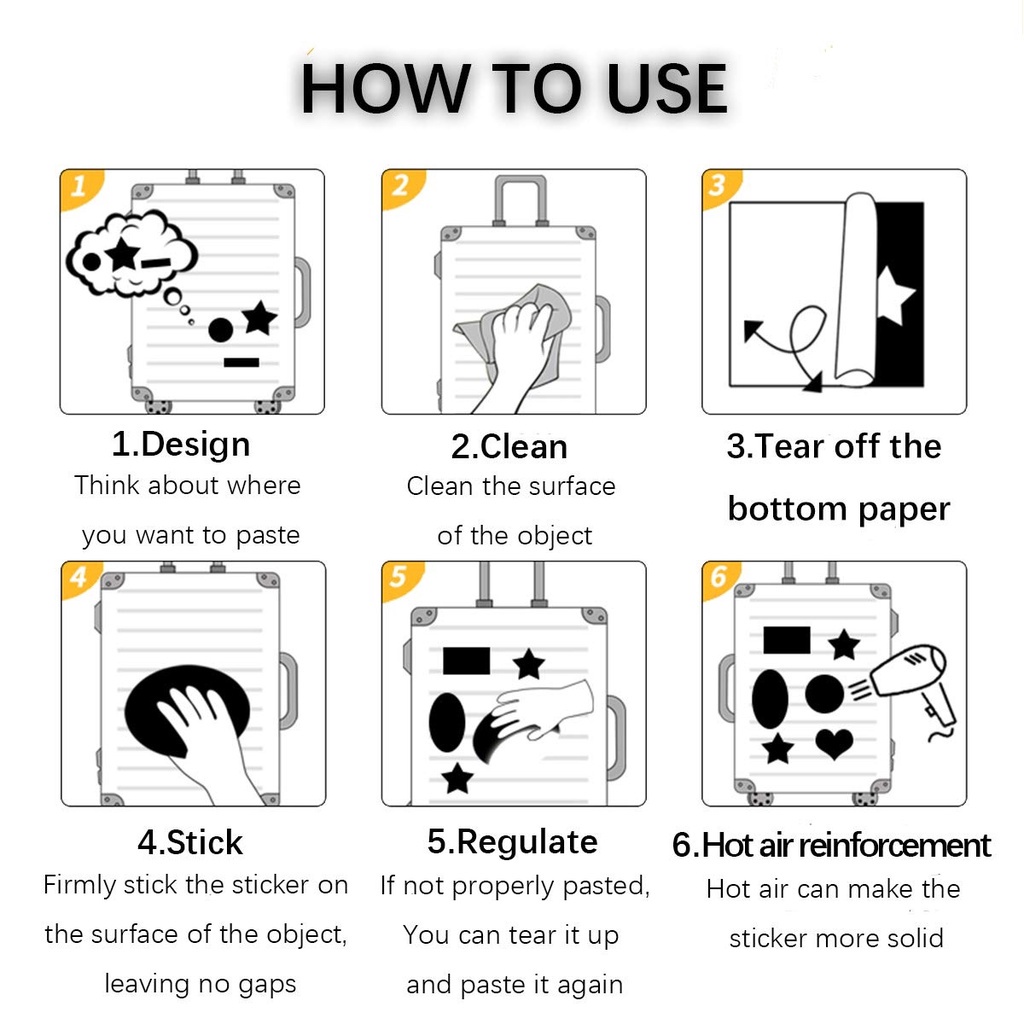 HOW TO USE

1

1.Design
Think about where you want to paste

2

2.Clean
Clean the surface of the object

3

3.Tear off the bottom paper

4

4.Stick
Firmly stick the sticker on the surface of the object, leaving no gaps

5

5.Regulate
If not properly pasted, You can tear it up and paste it again

6

6.Hot air reinforcement
Hot air can make the sticker more solid