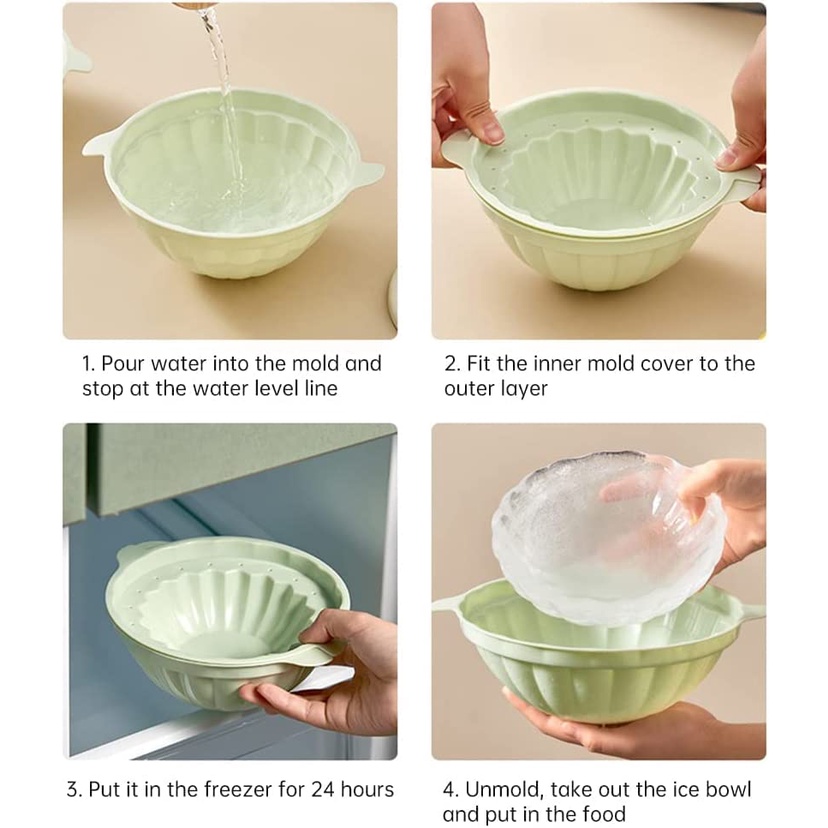 1. Pour water into the mold and stop at the water level line

2. Fit the inner mold cover to the outer layer

3. Put it in the freezer for 24 hours

4. Unmold, take out the ice bowl and put in the food