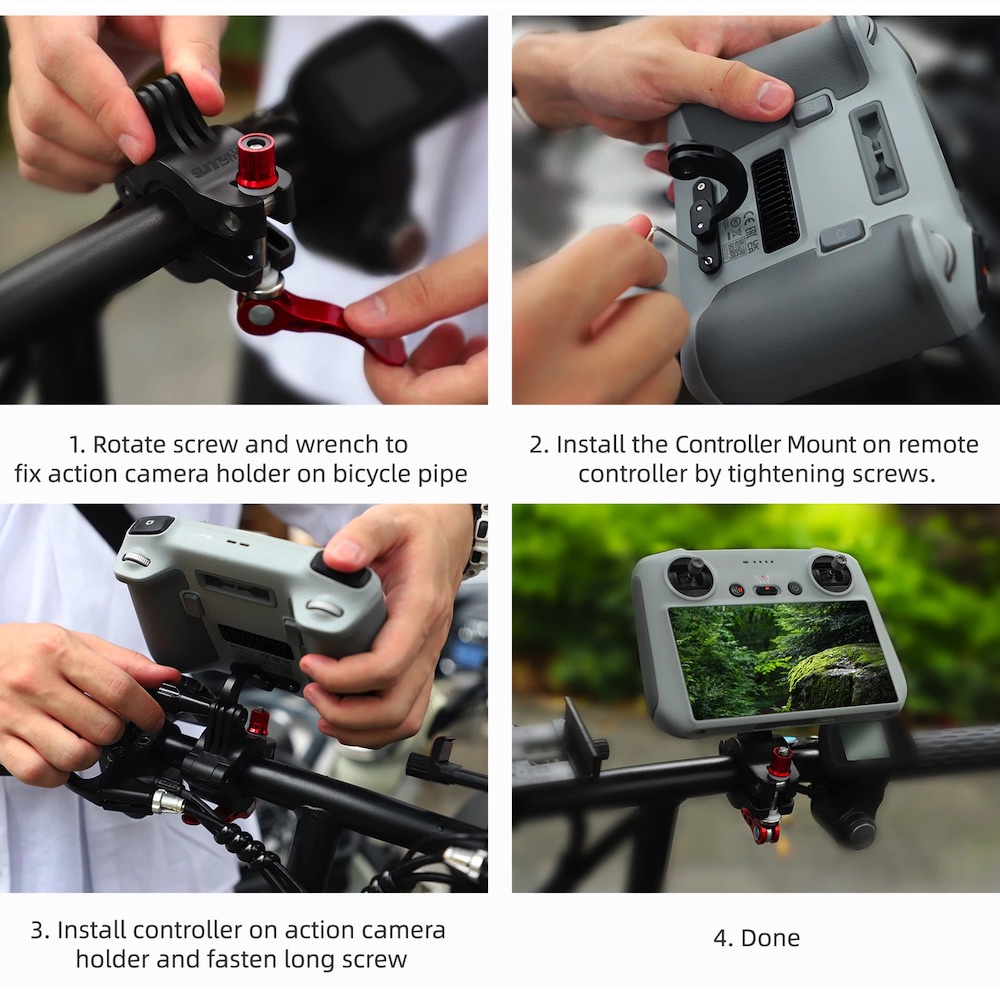 SUNNYLIFE

1. Rotate screw and wrench to fix action camera holder on bicycle pipe

2. Install the Controller Mount on remote controller by tightening screws.

3. Install controller on action camera holder and fasten long screw

4. Done