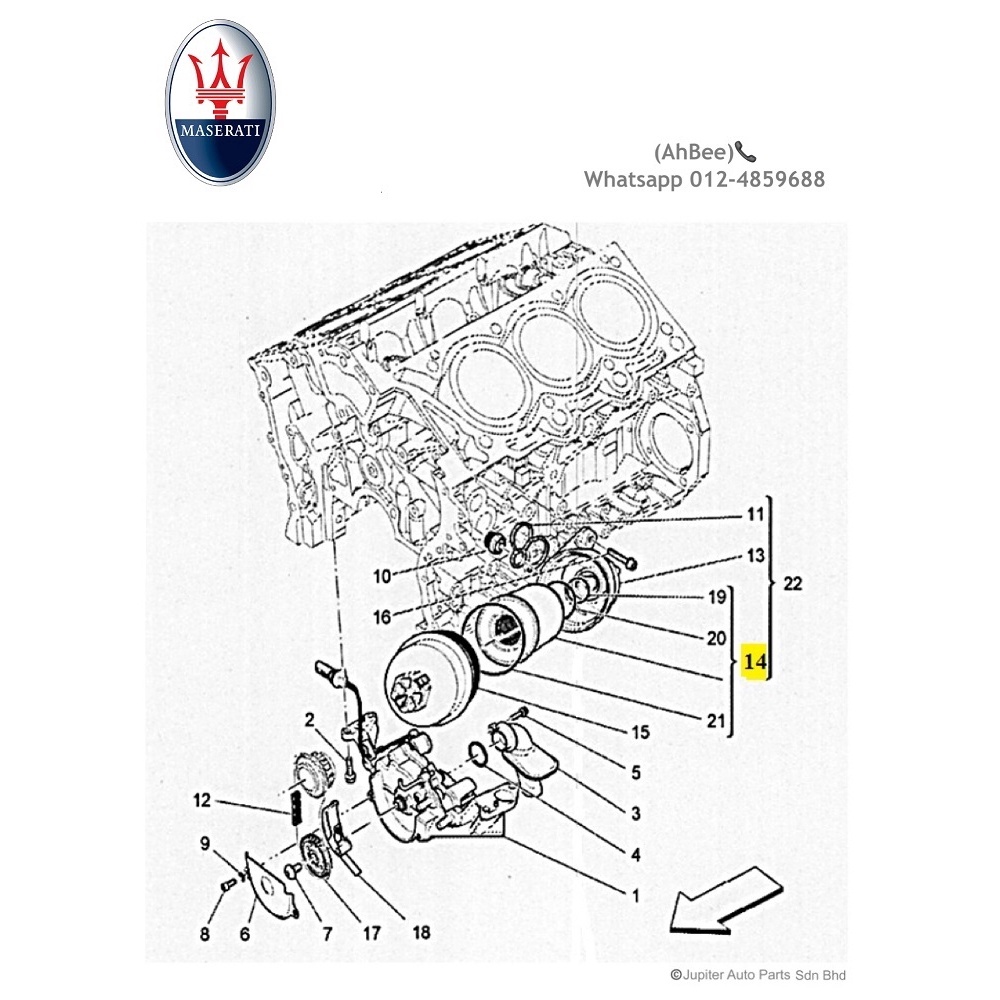 MASERATI

(AhBee)📞
Whatsapp 012-4859688

11
13
22
10
19
16
20
14
21
15
2
5
3
12
4
9
1
8
6
7
17
18

©Jupiter Auto Parts Sdn Bhd