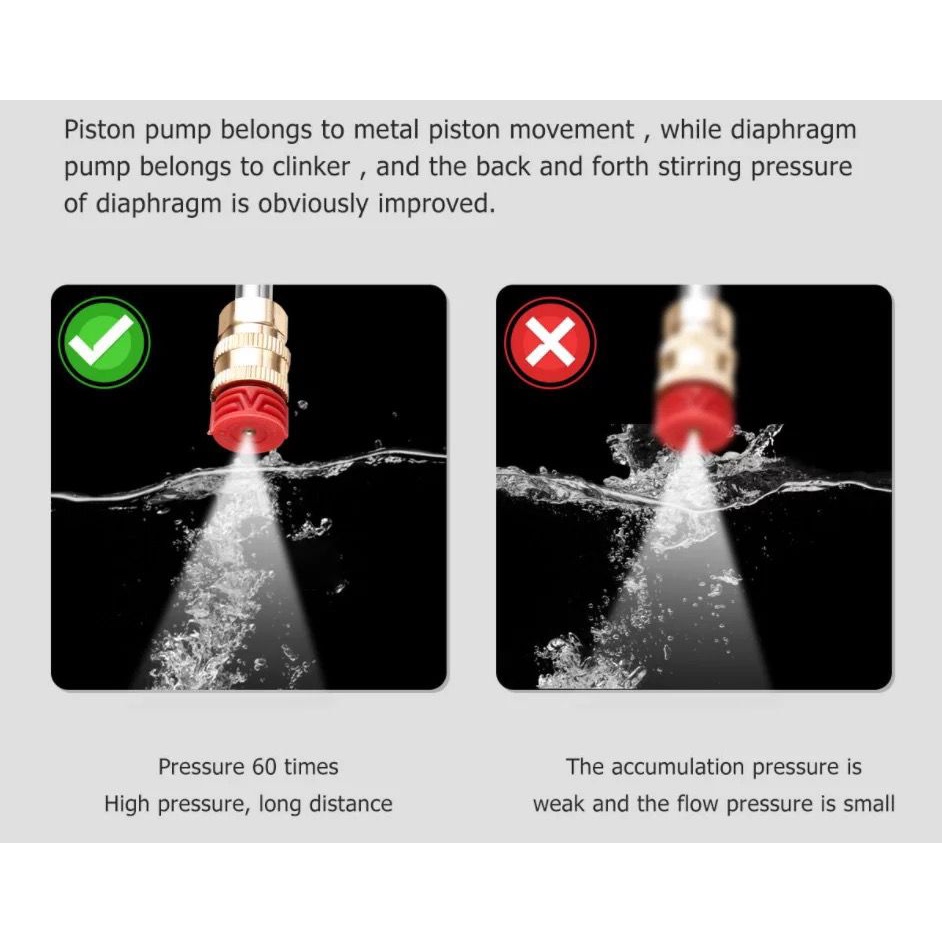 Piston pump belongs to metal piston movement , while diaphragm pump belongs to clinker , and the back and forth stirring pressure of diaphragm is obviously improved.

Pressure 60 times
High pressure, long distance

The accumulation pressure is
weak and the flow pressure is small