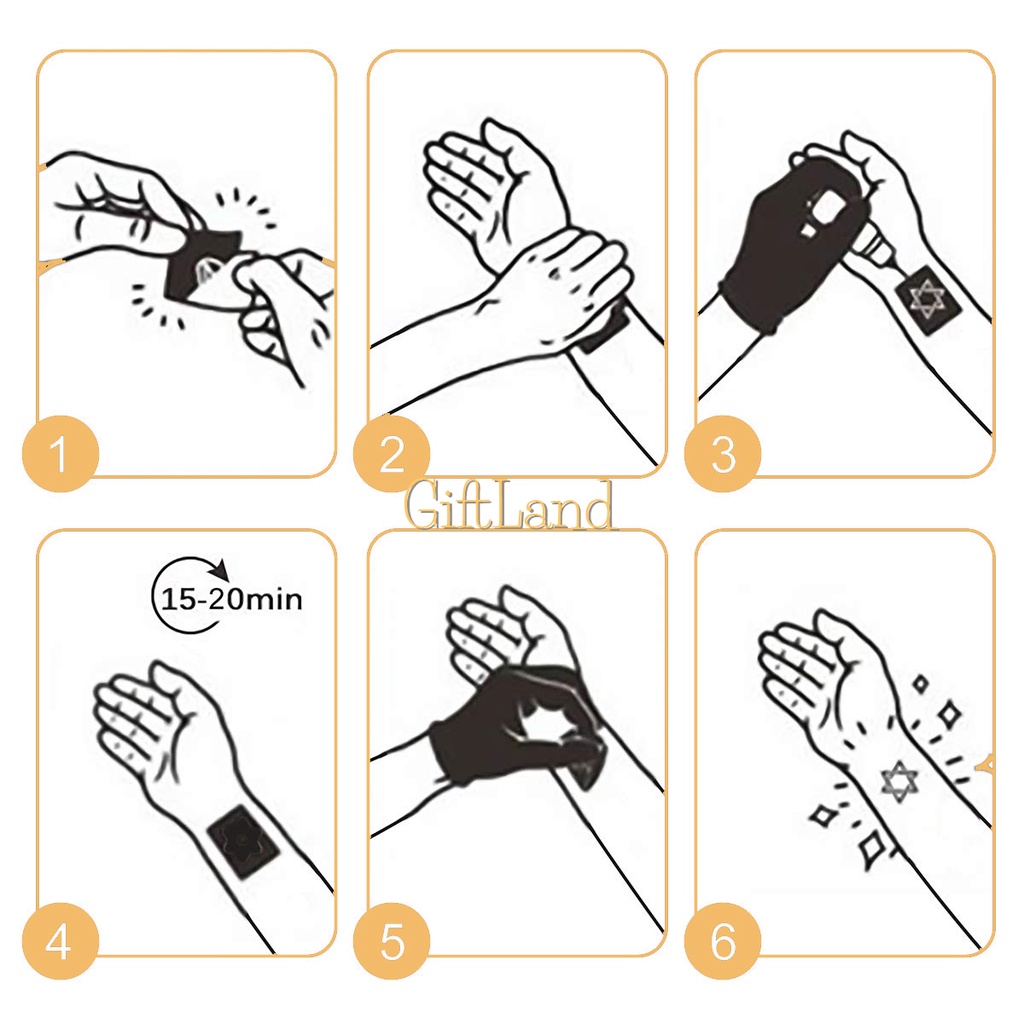 1

2

3

GiftLand

15-20min

4

5

6