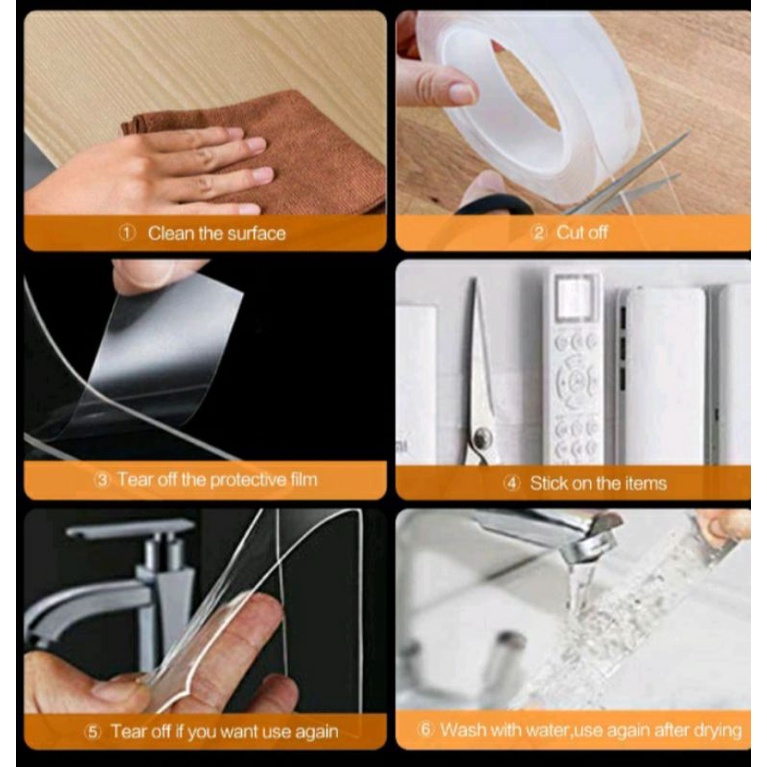 ① Clean the surface

② Cut off

③ Tear off the protective film

④ Stick on the items

⑤ Tear off if you want use again

⑥ Wash with water,use again after drying