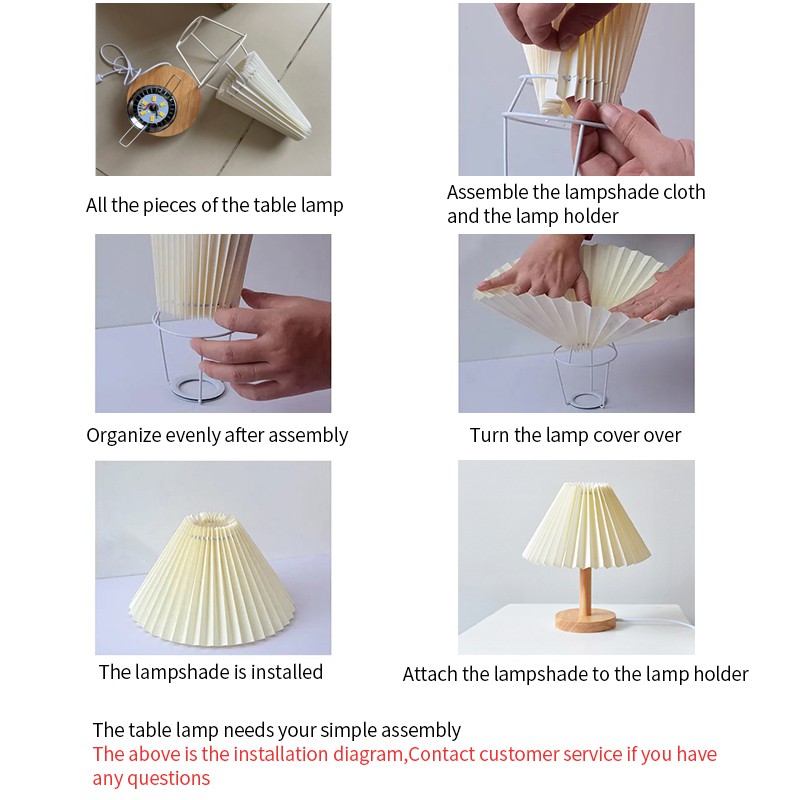 All the pieces of the table lamp

Assemble the lampshade cloth and the lamp holder

Organize evenly after assembly

Turn the lamp cover over

The lampshade is installed

Attach the lampshade to the lamp holder

The table lamp needs your simple assembly
The above is the installation diagram,Contact customer service if you have any questions