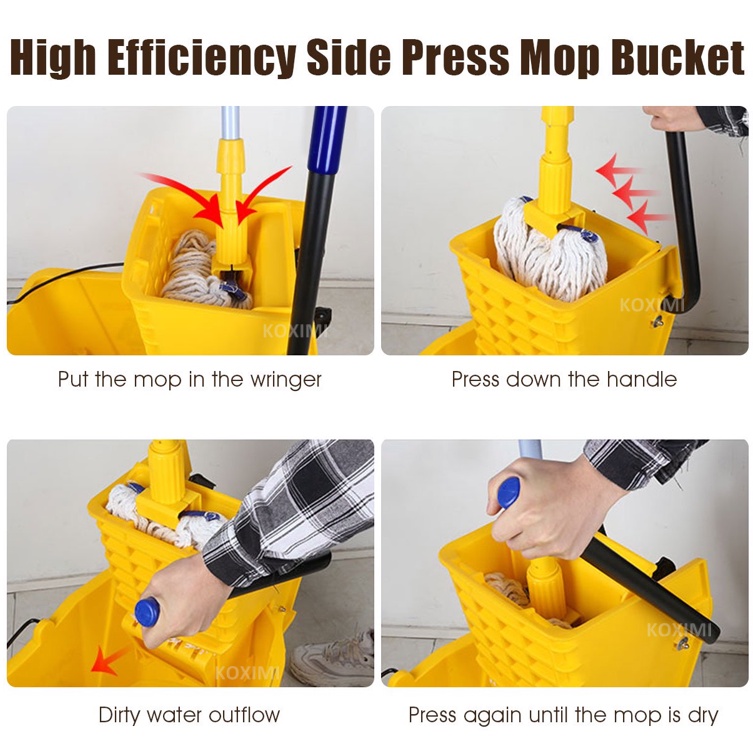 High Efficiency Side Press Mop Bucket

KOXIMI

Put the mop in the wringer

KOXIMI

Press down the handle

KOXIMI

Dirty water outflow

KOXIMI

Press again until the mop is dry