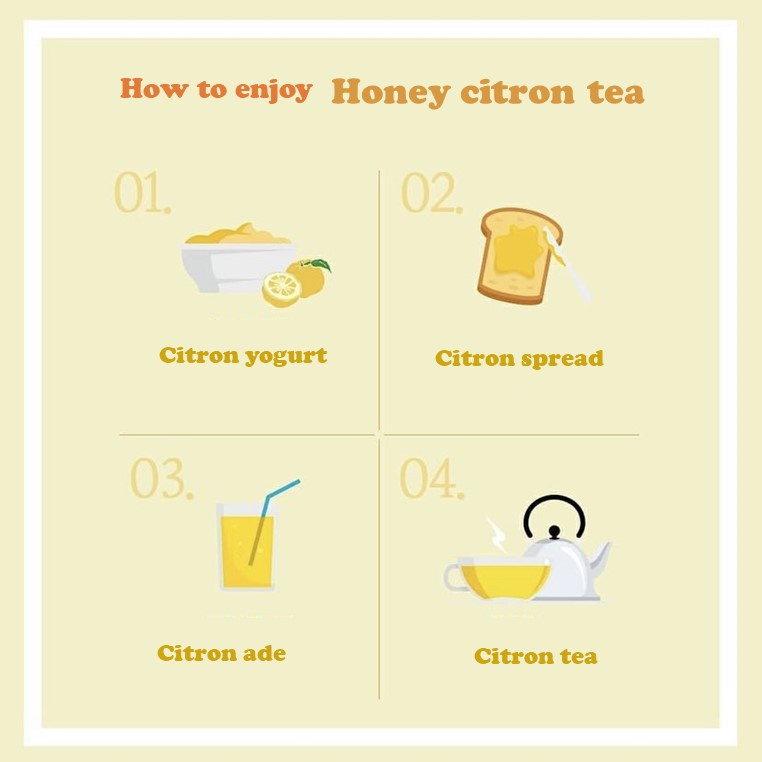 How to enjoy Honey citron tea

01.

Citron yogurt

02.

Citron spread

03.

Citron ade

04.

Citron tea