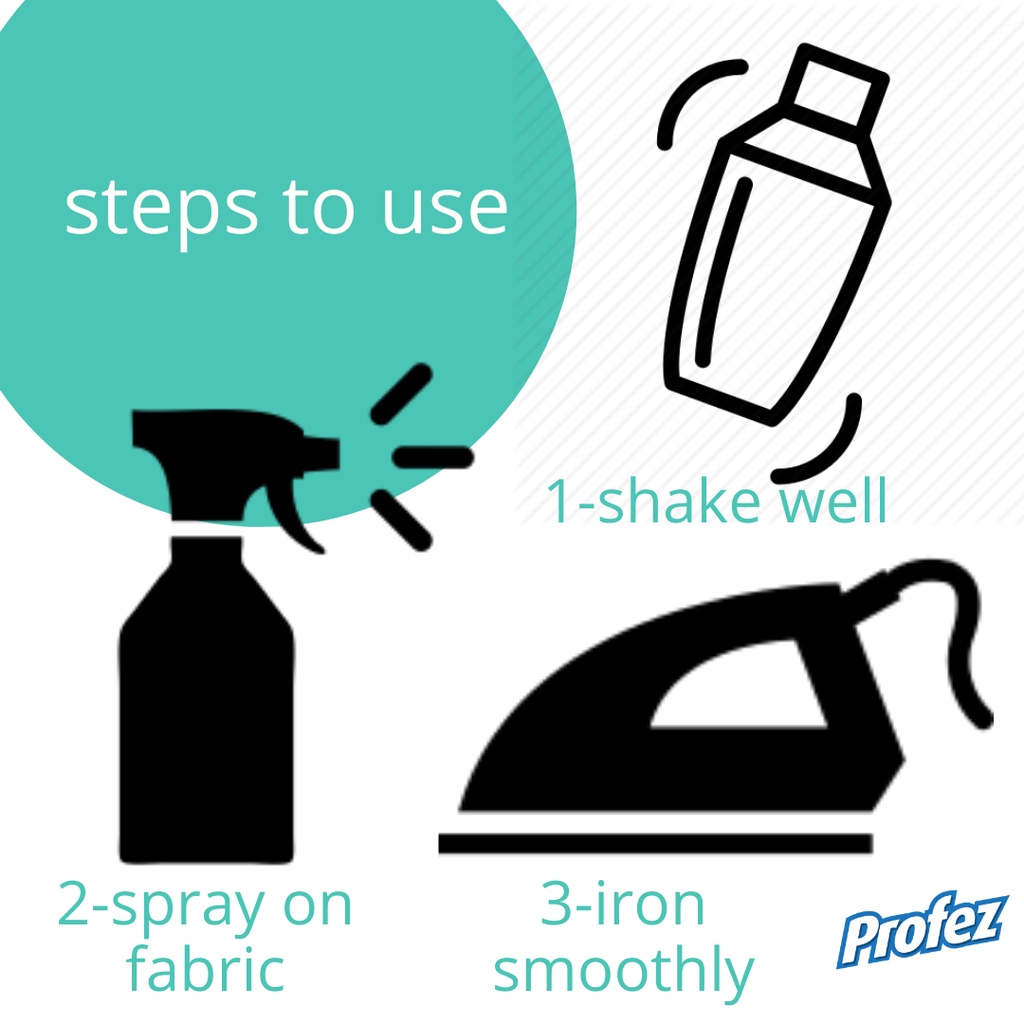 steps to use

1-shake well

2-spray on fabric

3-iron smoothly

Profez