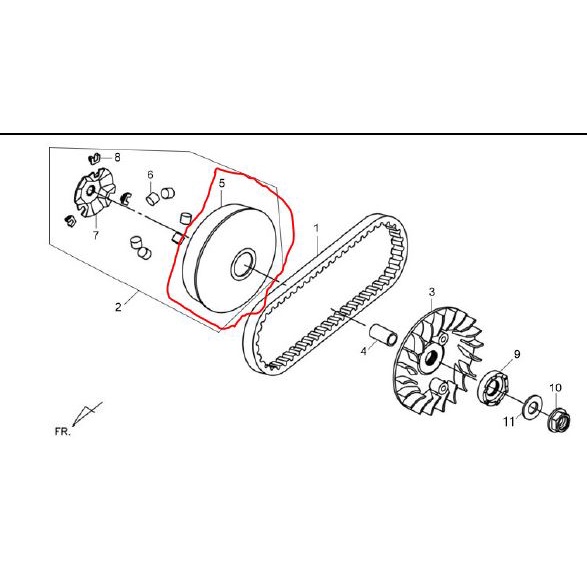 8
6
5
7
1
2
3
4
9
10
11
FR.