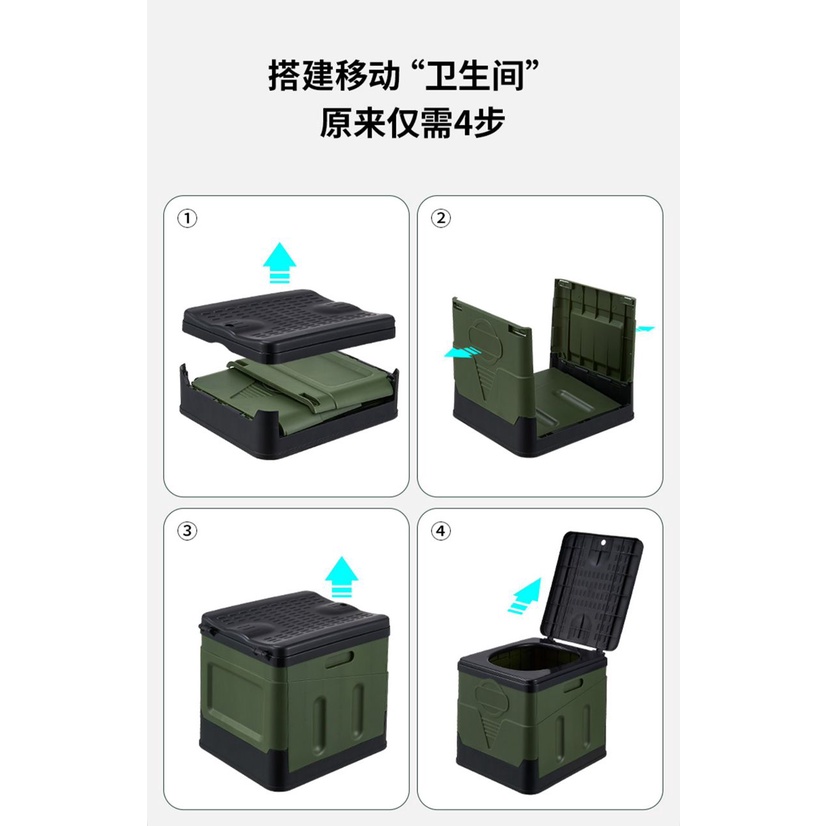 搭建移动“卫生间”
原来仅需4步

①

②

③

④