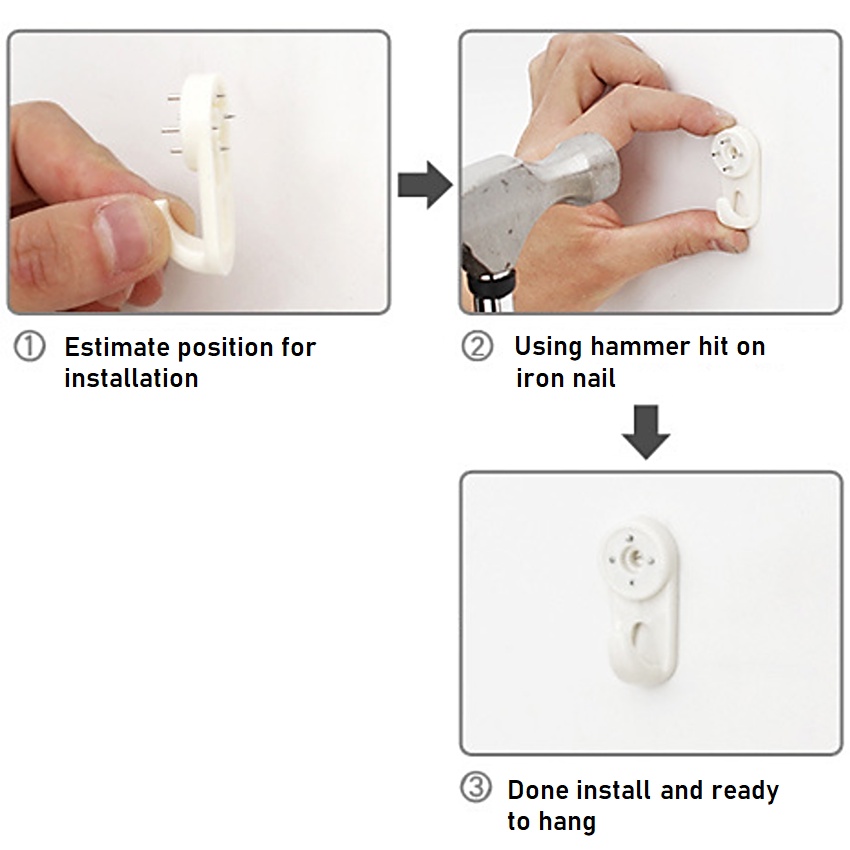 ① Estimate position for installation

② Using hammer hit on iron nail

③ Done install and ready to hang