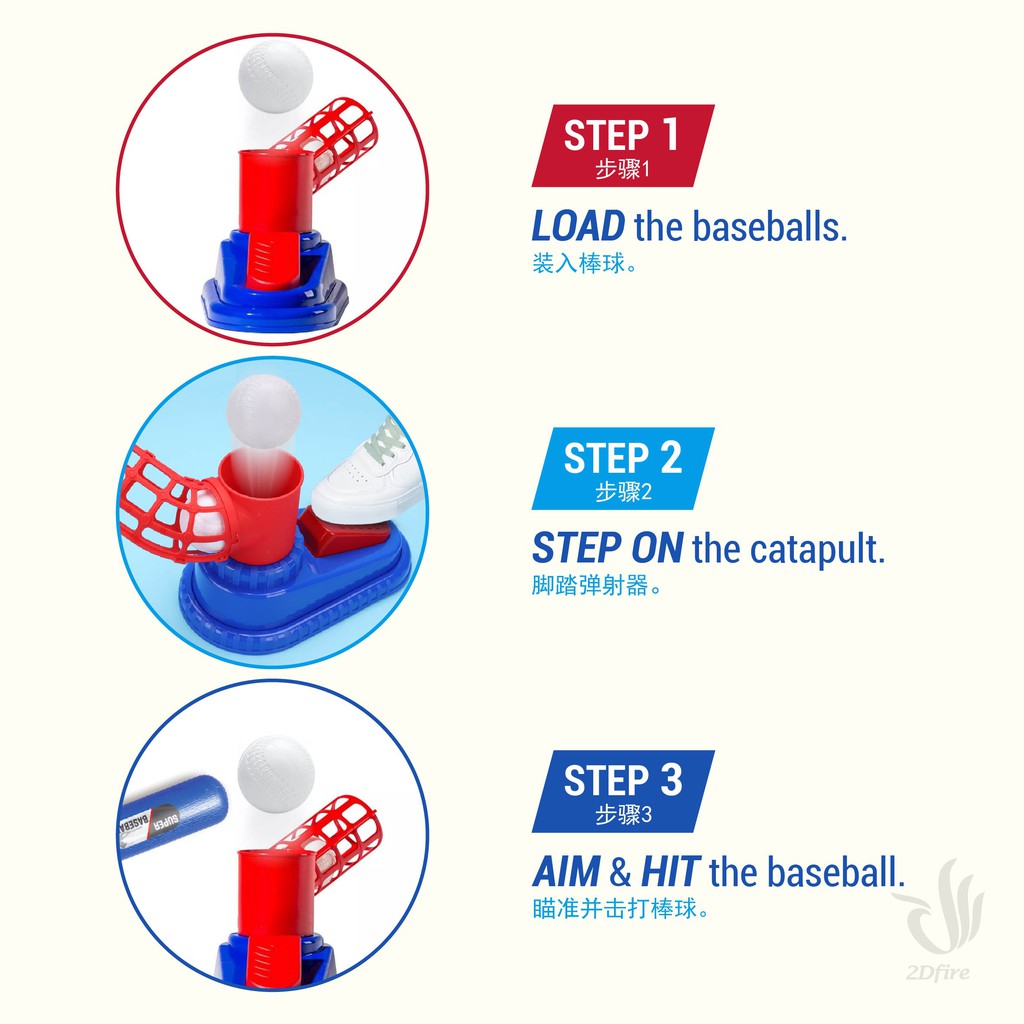 STEP 1
步骤1

LOAD the baseballs.
装入棒球。

STEP 2
步骤2

STEP ON the catapult.
脚踏弹射器。

SUPER BASEBA

STEP 3
步骤3

AIM & HIT the baseball.
瞄准并击打棒球。

2Dfire