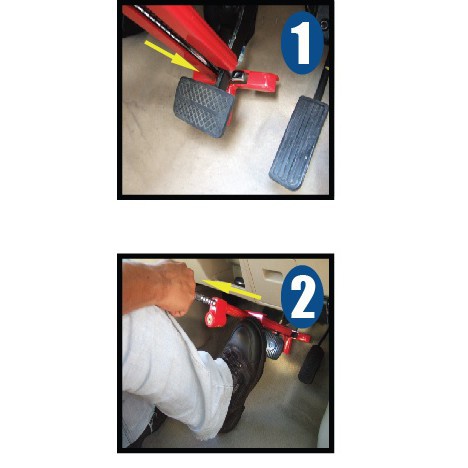 1

2