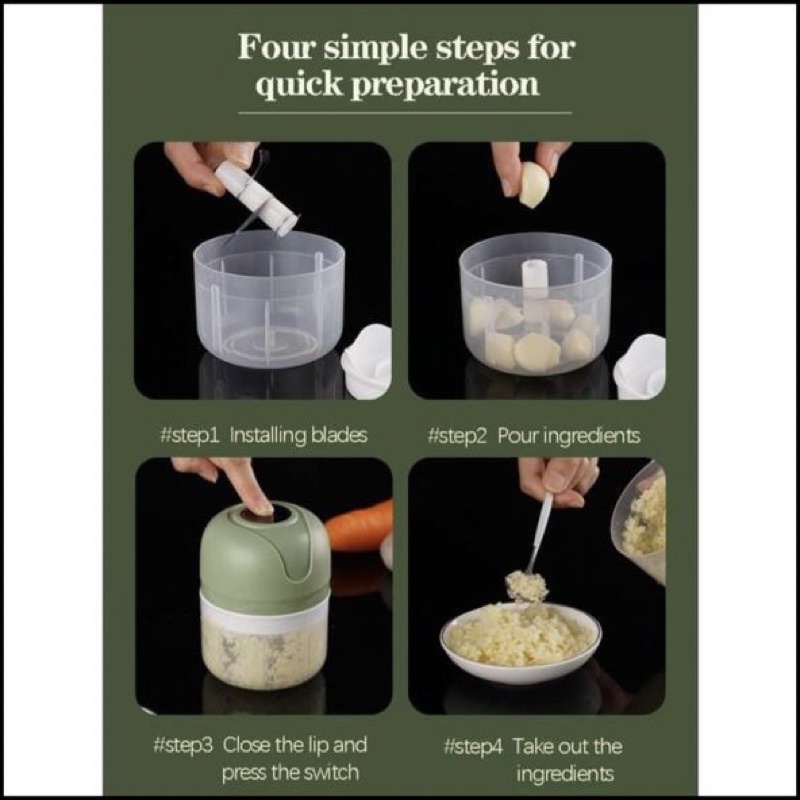 Four simple steps for quick preparation

#step1 Installing blades

#step2 Pour ingredients

#step3 Close the lip and press the switch

#step4 Take out the ingredients