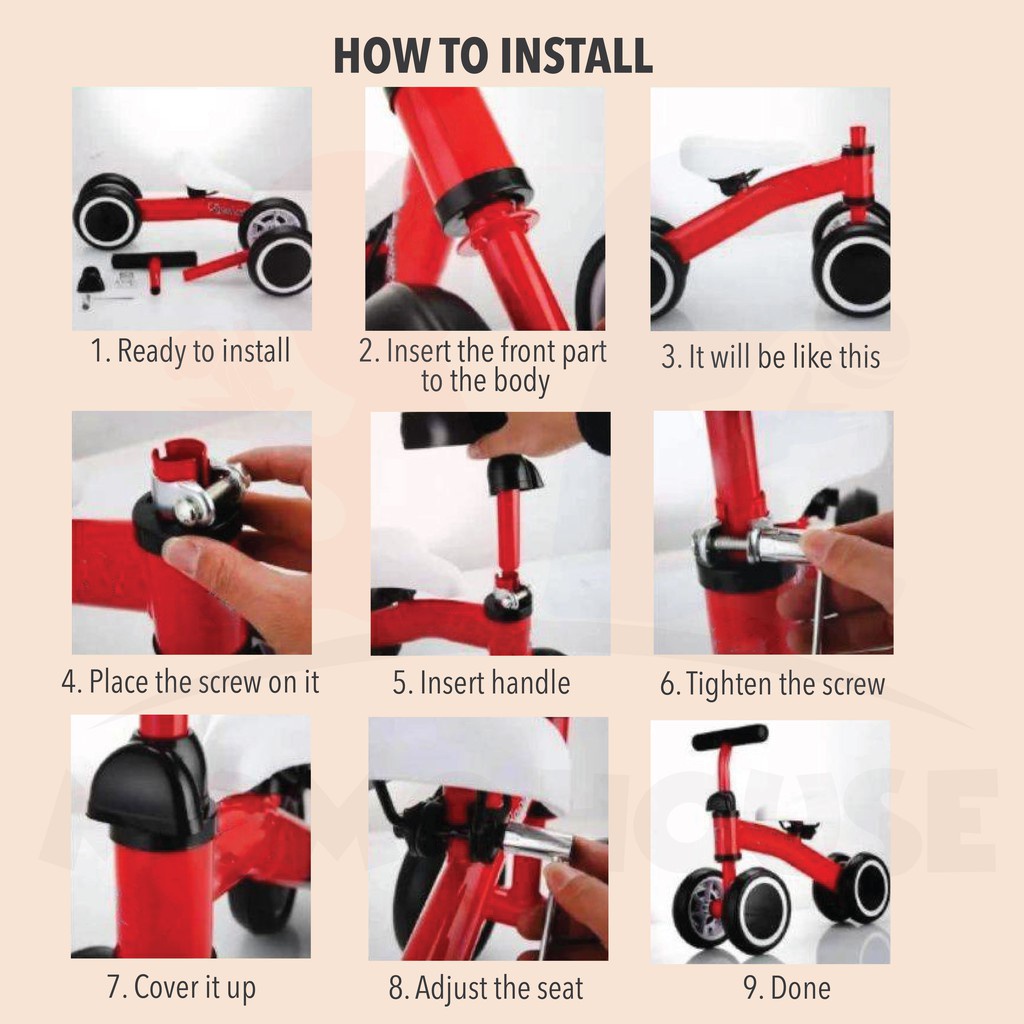 HOW TO INSTALL

1. Ready to install

2. Insert the front part to the body

3. It will be like this

4. Place the screw on it

5. Insert handle

6. Tighten the screw

7. Cover it up

8. Adjust the seat

9. Done