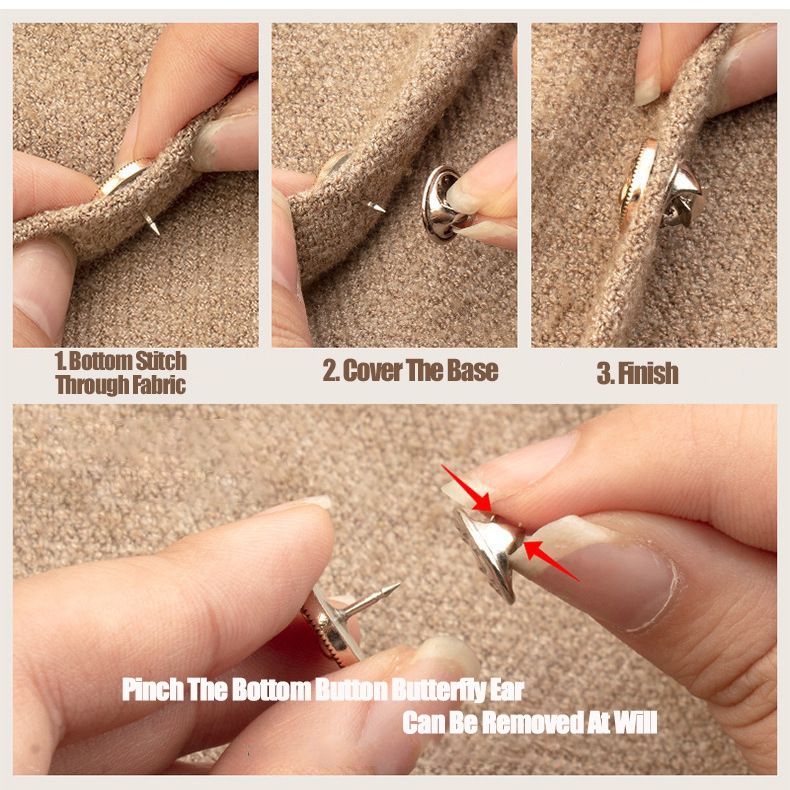 1. Bottom Stitch Through Fabric

2. Cover The Base

3. Finish

Pinch The Bottom Button Butterfly Ear
Can Be Removed At Will