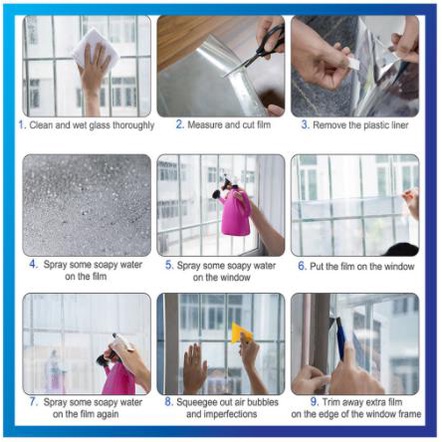 1. Clean and wet glass thoroughly

2. Measure and cut film

3. Remove the plastic liner

4. Spray some soapy water on the film

5. Spray some soapy water on the window

6. Put the film on the window

7. Spray some soapy water on the film again

8. Squeegee out air bubbles and imperfections

9. Trim away extra film on the edge of the window frame