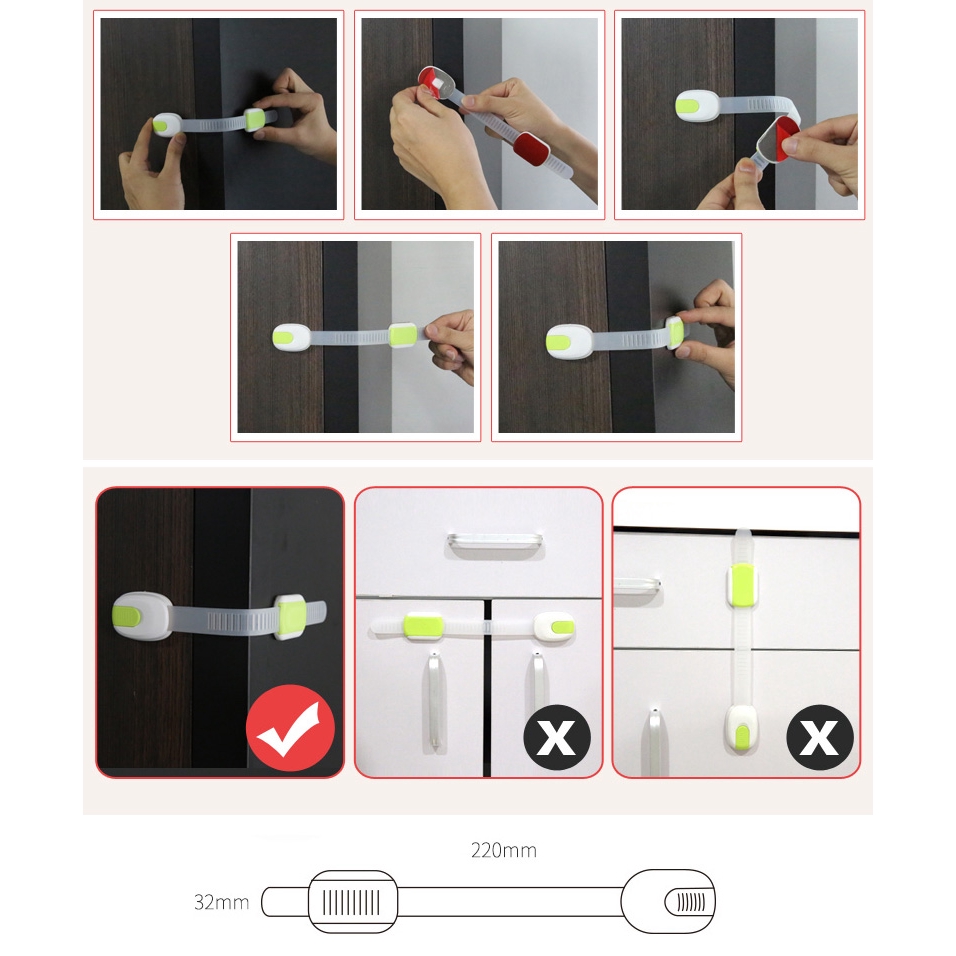 X

X

220mm

32mm