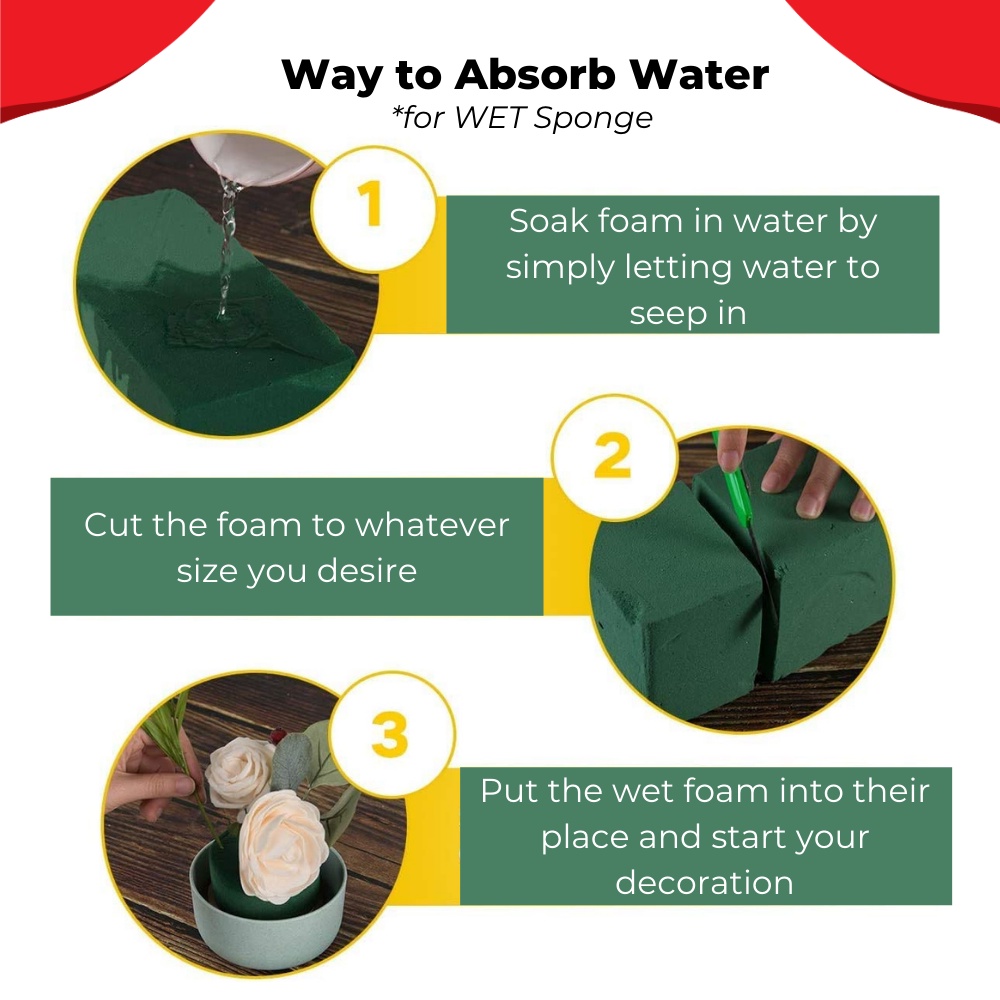 Way to Absorb Water
*for WET Sponge

1

Soak foam in water by simply letting water to seep in

2

Cut the foam to whatever size you desire

3

Put the wet foam into their place and start your decoration