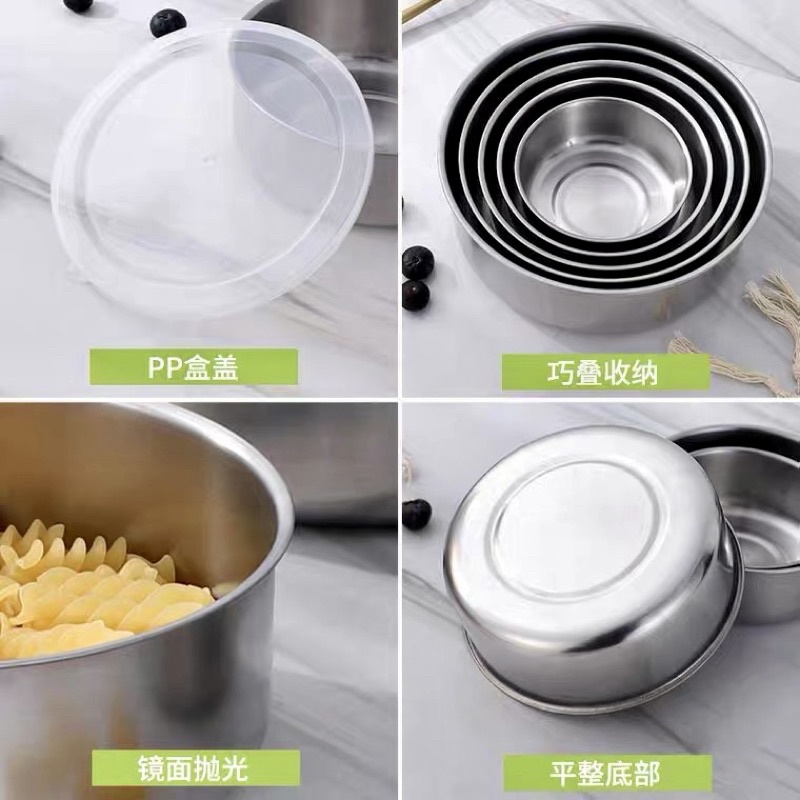 PP盒盖

巧叠收纳

镜面抛光

平整底部