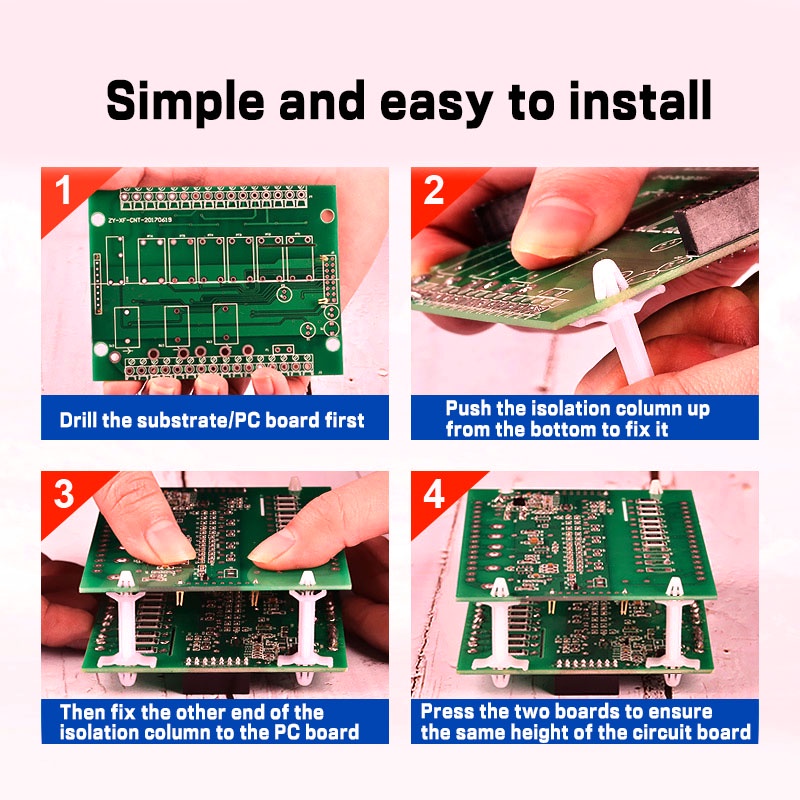 Simple and easy to install

1

ZY-XF-CNT-20170619

Drill the substrate/PC board first

2

Push the isolation column up from the bottom to fix it

3

Then fix the other end of the isolation column to the PC board

4

Press the two boards to ensure the same height of the circuit board