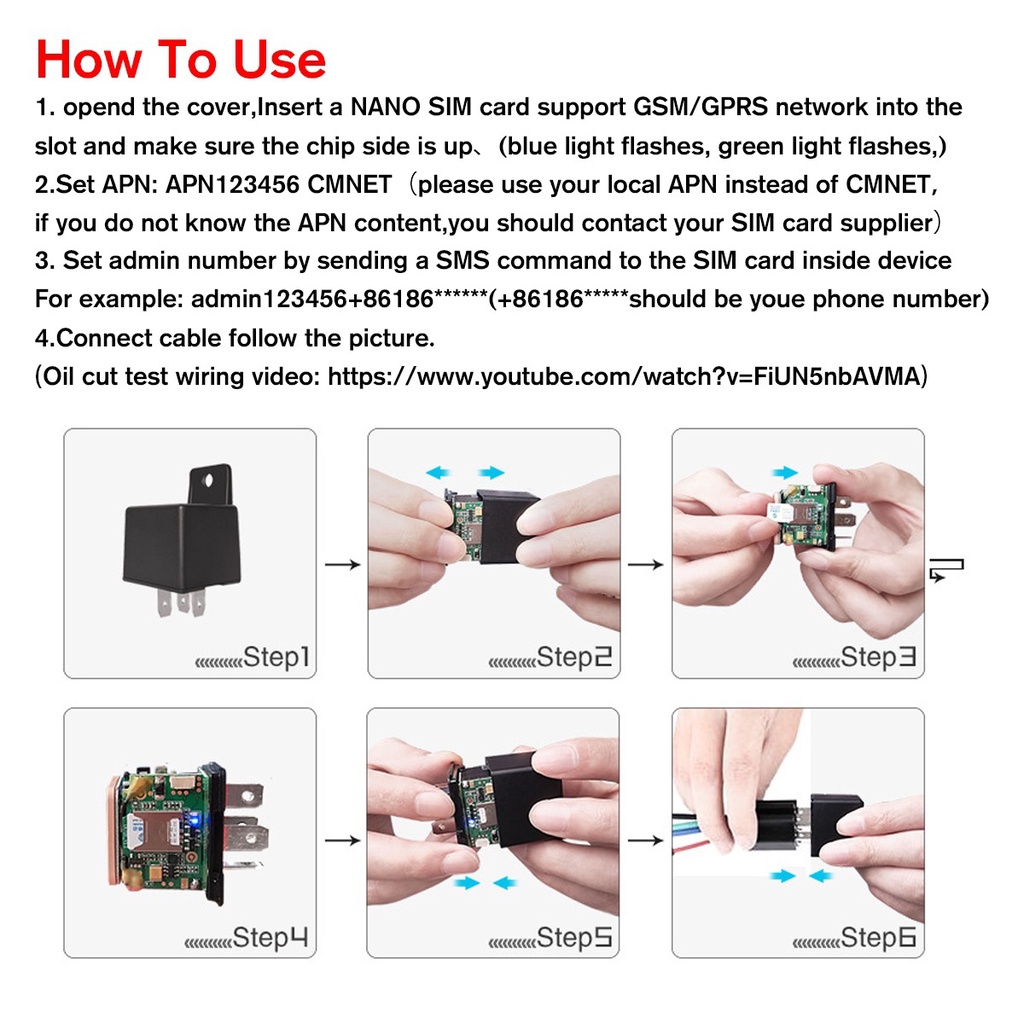 How To Use

1. opend the cover,Insert a NANO SIM card support GSM/GPRS network into the slot and make sure the chip side is up、(blue light flashes, green light flashes,)

2.Set APN: APN123456 CMNET（please use your local APN instead of CMNET, if you do not know the APN content,you should contact your SIM card supplier）

3. Set admin number by sending a SMS command to the SIM card inside device For example: admin123456+86186******(+86186*****should be youe phone number)

4.Connect cable follow the picture.

(Oil cut test wiring video: https://www.youtube.com/watch?v=FiUN5nbAVMA)

Step1

Step2

Step3

Step4

Step5

Step6