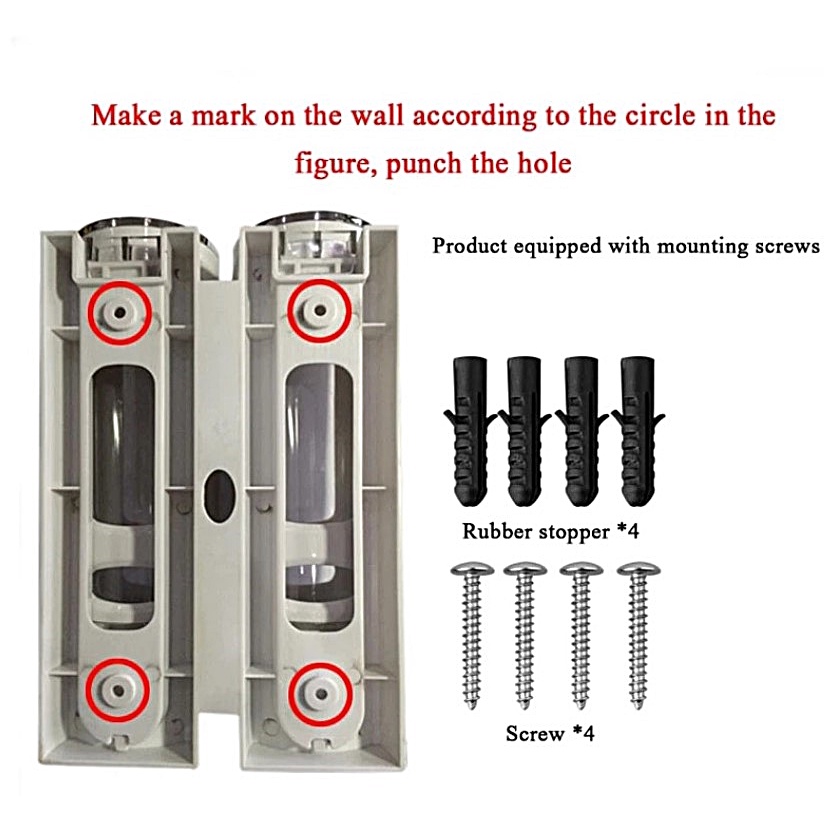 Make a mark on the wall according to the circle in the figure, punch the hole

Product equipped with mounting screws

Rubber stopper *4

Screw *4