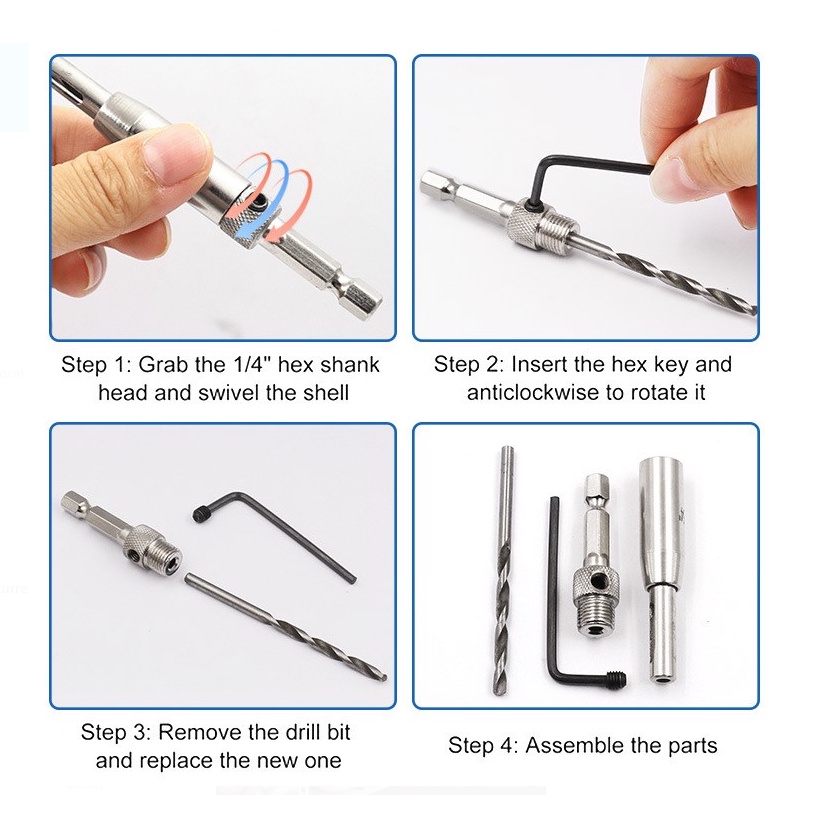 Step 1: Grab the 1/4" hex shank head and swivel the shell

Step 2: Insert the hex key and anticlockwise to rotate it

Step 3: Remove the drill bit and replace the new one

Step 4: Assemble the parts