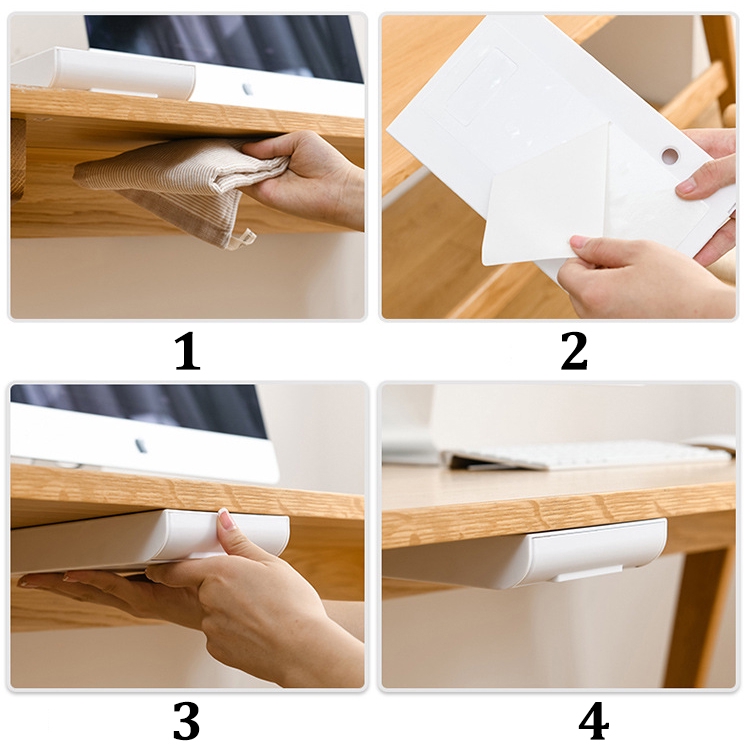 1

2

3

4