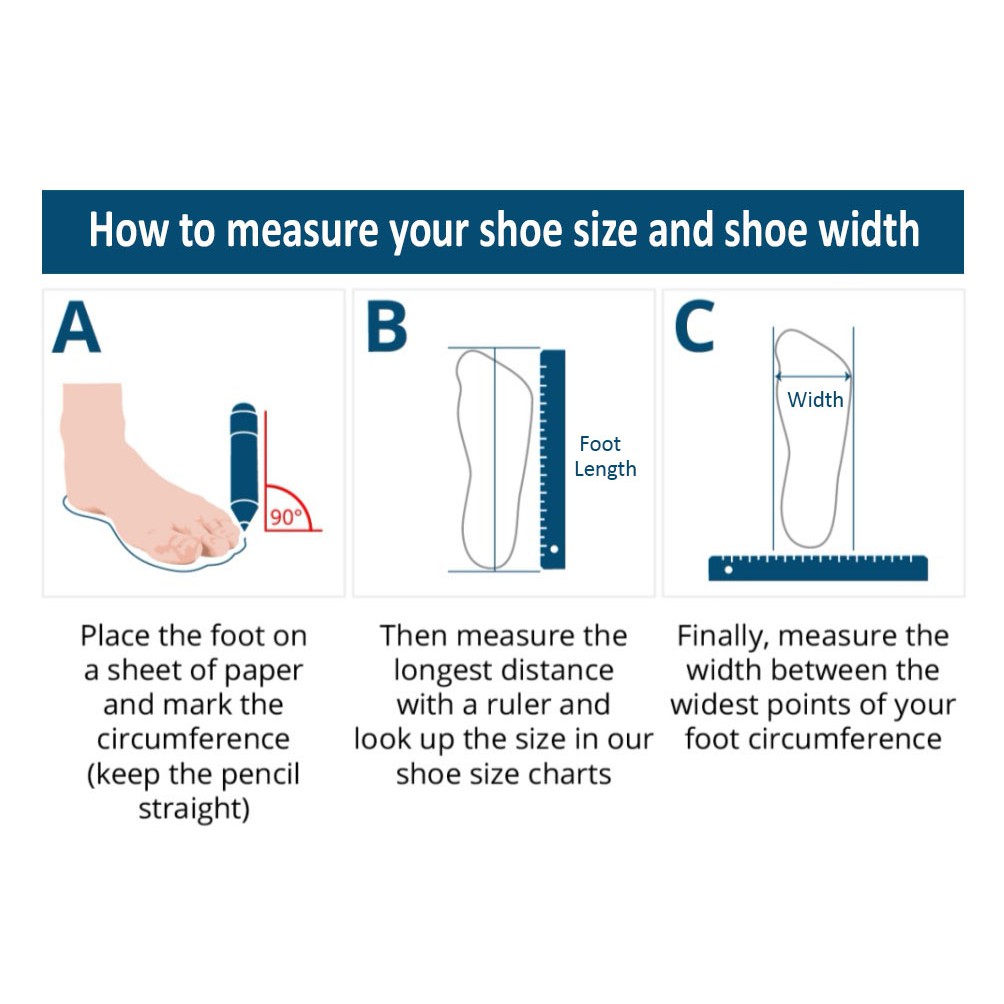 How to measure your shoe size and shoe width

A

90°

Place the foot on a sheet of paper and mark the circumference (keep the pencil straight)

B

Foot Length

Then measure the longest distance with a ruler and look up the size in our shoe size charts

C

Width

Finally, measure the width between the widest points of your foot circumference