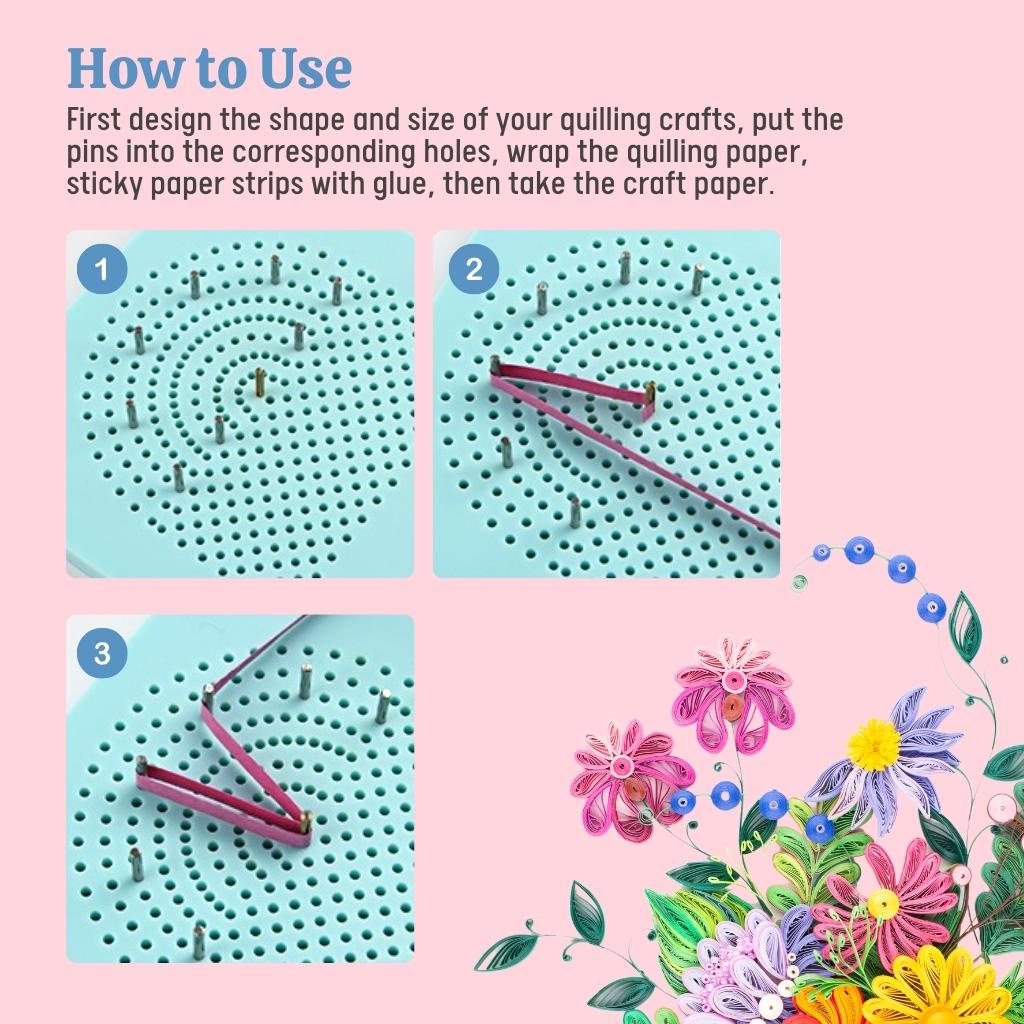 How to Use

First design the shape and size of your quilling crafts, put the pins into the corresponding holes, wrap the quilling paper, sticky paper strips with glue, then take the craft paper.

1

2

3