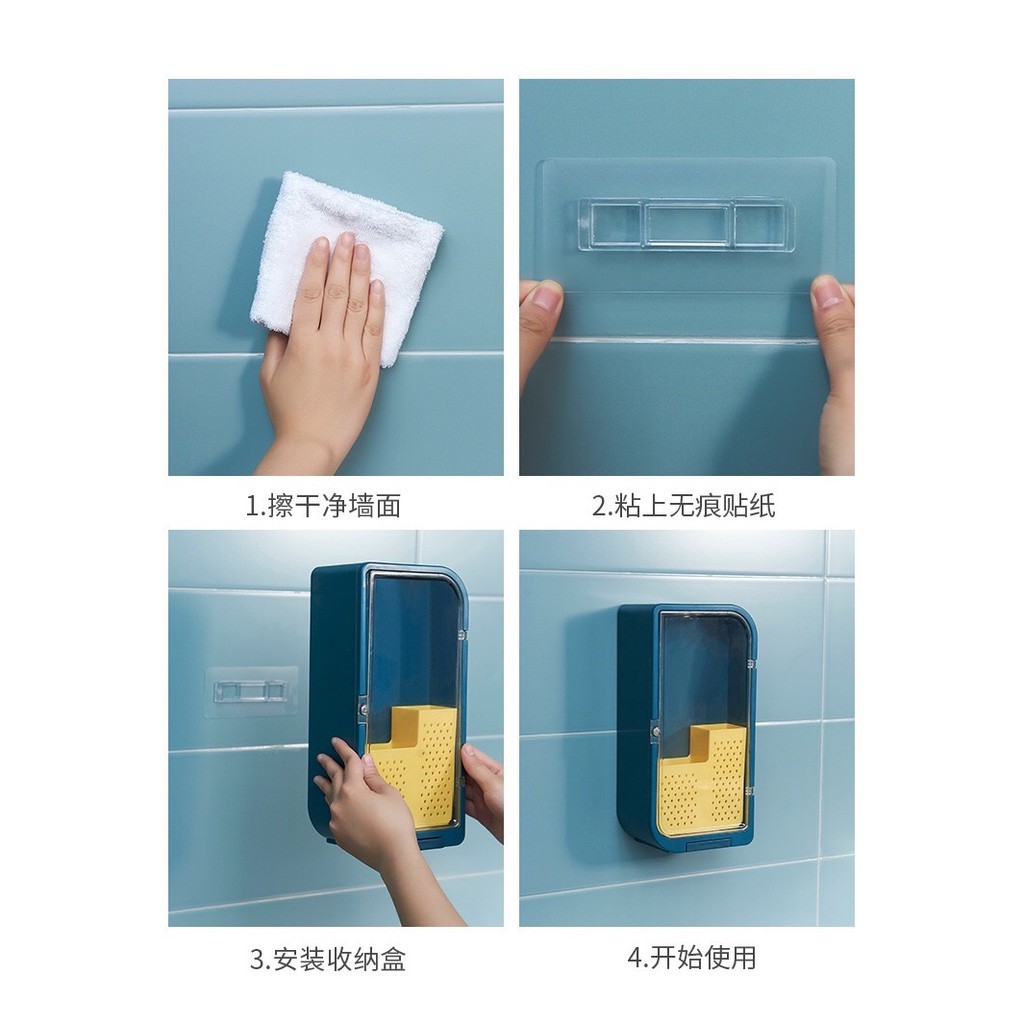 1.擦干净墙面

2.粘上无痕贴纸

3.安装收纳盒

4.开始使用