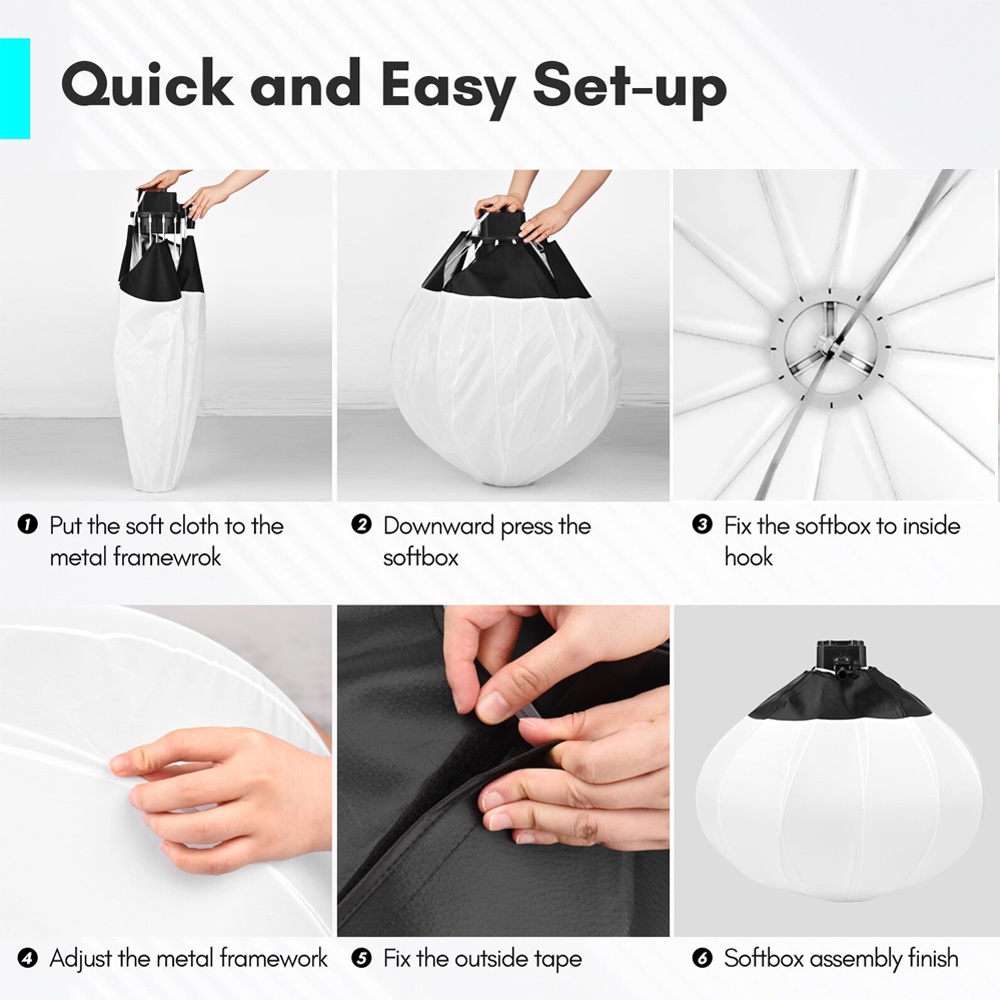 Quick and Easy Set-up

❶ Put the soft cloth to the metal framewrok

❷ Downward press the softbox

❸ Fix the softbox to inside hook

❹ Adjust the metal framework

❺ Fix the outside tape

❻ Softbox assembly finish