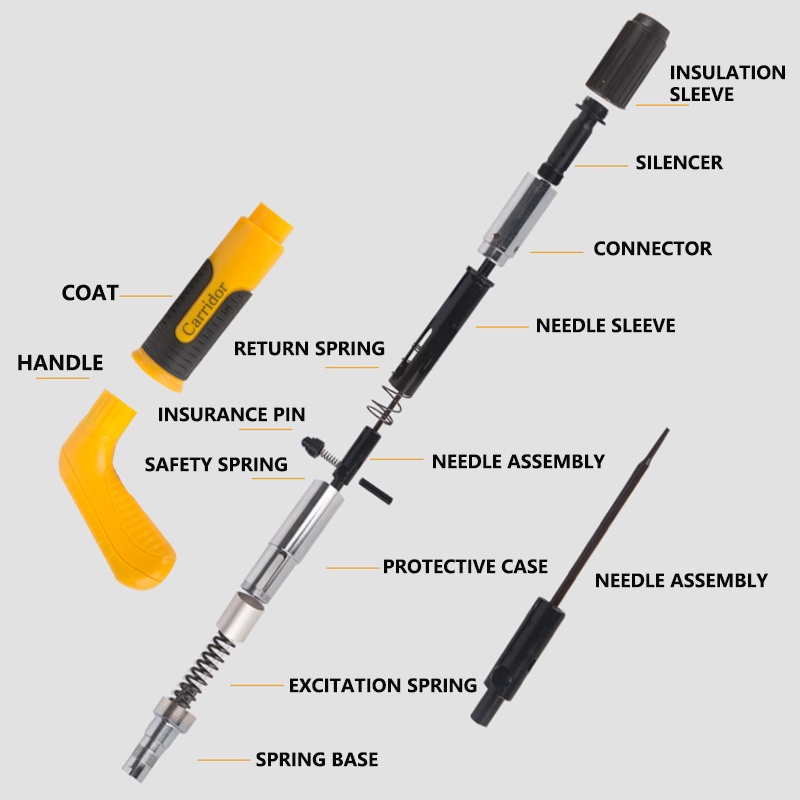 INSULATION SLEEVE

SILENCER

CONNECTOR

COAT

Carridor

NEEDLE SLEEVE

RETURN SPRING

HANDLE

INSURANCE PIN

SAFETY SPRING

NEEDLE ASSEMBLY

PROTECTIVE CASE

NEEDLE ASSEMBLY

EXCITATION SPRING

SPRING BASE