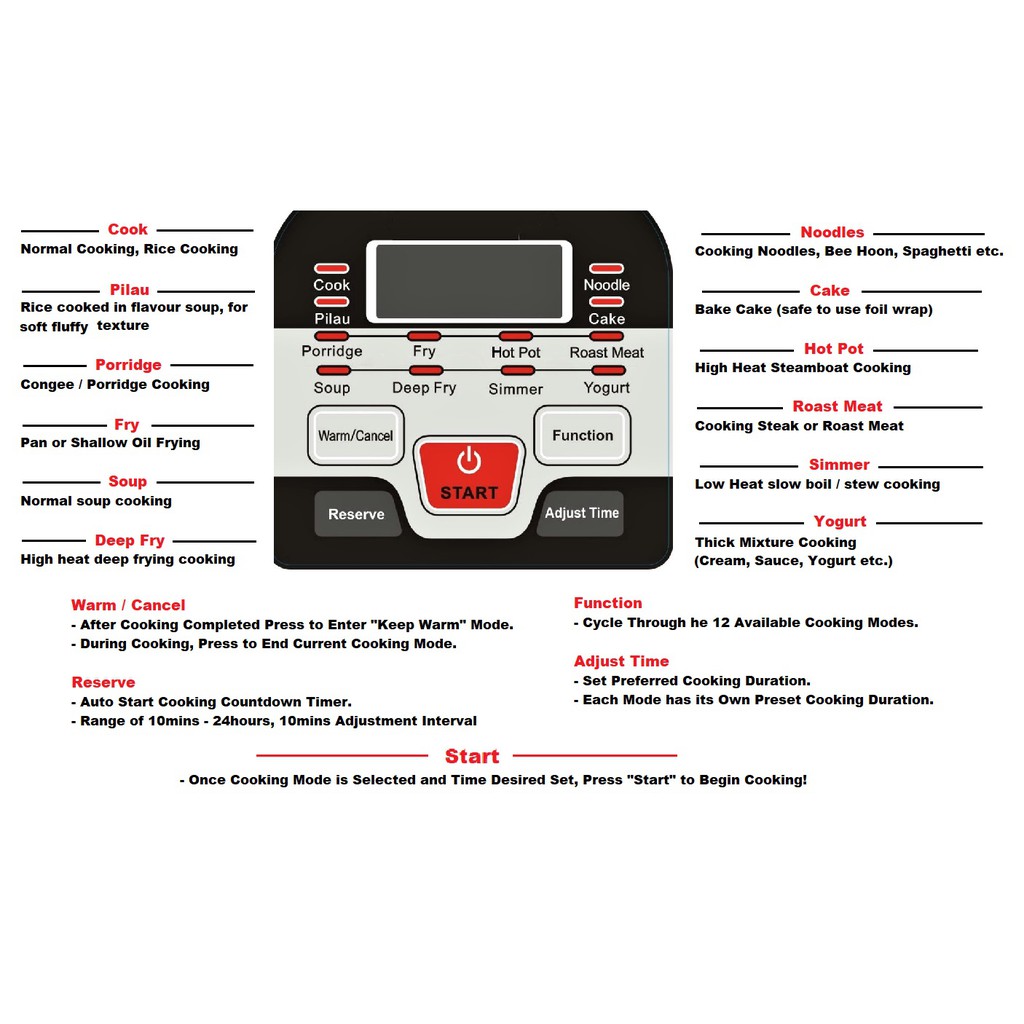 Cook
Normal Cooking, Rice Cooking

Pilau
Rice cooked in flavour soup, for soft fluffy texture

Porridge
Congee / Porridge Cooking

Fry
Pan or Shallow Oil Frying

Soup
Normal soup cooking

Deep Fry
High heat deep frying cooking

Cook
Pilau
Noodle
Cake
Porridge
Fry
Hot Pot
Roast Meat
Soup
Deep Fry
Simmer
Yogurt
Warm/Cancel
Function
START
Reserve
Adjust Time

Noodles
Cooking Noodles, Bee Hoon, Spaghetti etc.

Cake
Bake Cake (safe to use foil wrap)

Hot Pot
High Heat Steamboat Cooking

Roast Meat
Cooking Steak or Roast Meat

Simmer
Low Heat slow boil / stew cooking

Yogurt
Thick Mixture Cooking (Cream, Sauce, Yogurt etc.)

Warm / Cancel
- After Cooking Completed Press to Enter "Keep Warm" Mode.
- During Cooking, Press to End Current Cooking Mode.

Reserve
- Auto Start Cooking Countdown Timer.
- Range of 10mins - 24hours, 10mins Adjustment Interval

Function
- Cycle Through he 12 Available Cooking Modes.

Adjust Time
- Set Preferred Cooking Duration.
- Each Mode has its Own Preset Cooking Duration.

Start
- Once Cooking Mode is Selected and Time Desired Set, Press "Start" to Begin Cooking!