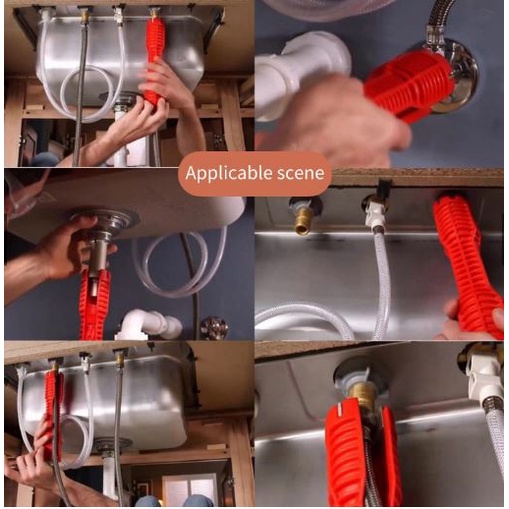 Applicable scene