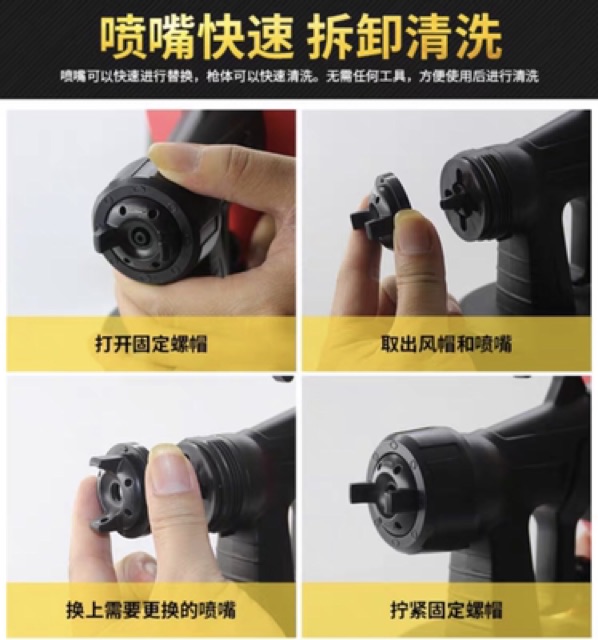 喷嘴快速 拆卸清洗

喷嘴可以快速进行替换，枪体可以快速清洗。无需任何工具，方便使用后进行清洗

打开固定螺帽

取出风帽和喷嘴

换上需要更换的喷嘴

拧紧固定螺帽