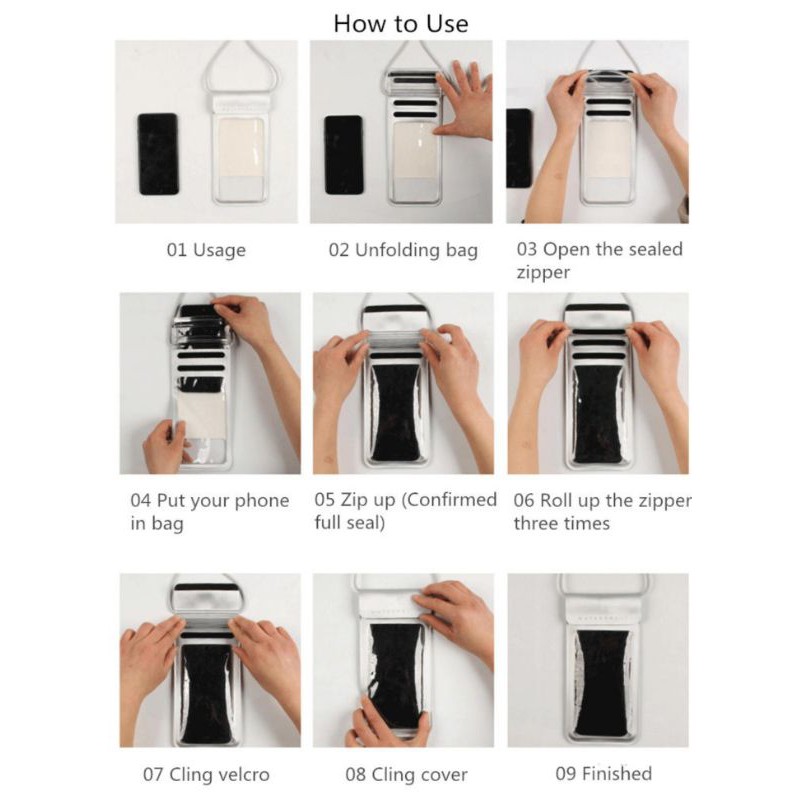 How to Use

01 Usage

02 Unfolding bag

03 Open the sealed zipper

04 Put your phone in bag

05 Zip up (Confirmed full seal)

06 Roll up the zipper three times

07 Cling velcro

08 Cling cover

09 Finished