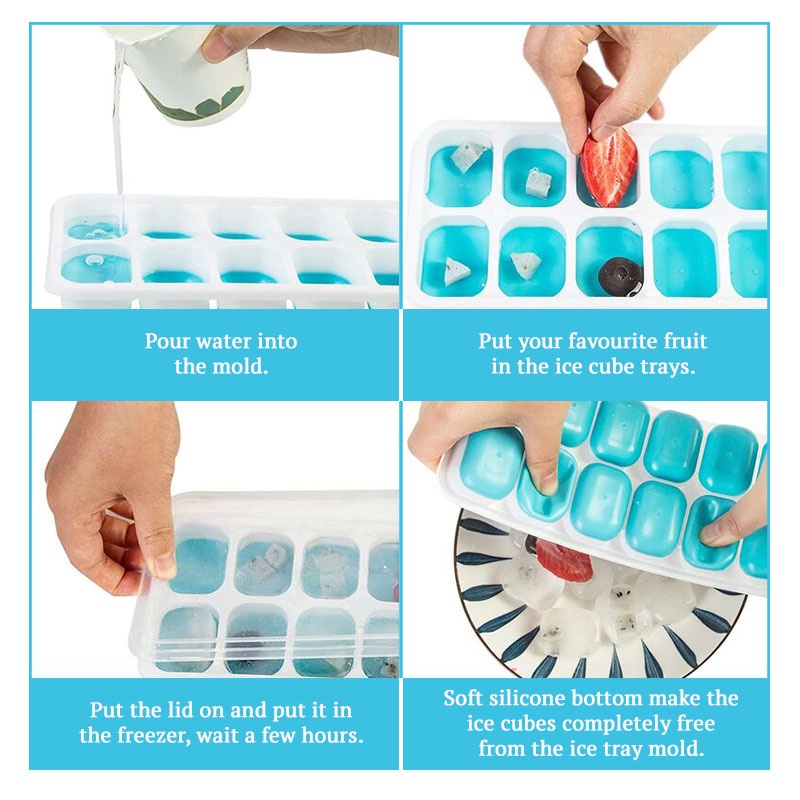 Pour water into the mold.

Put your favourite fruit in the ice cube trays.

Put the lid on and put it in the freezer, wait a few hours.

Soft silicone bottom make the ice cubes completely free from the ice tray mold.