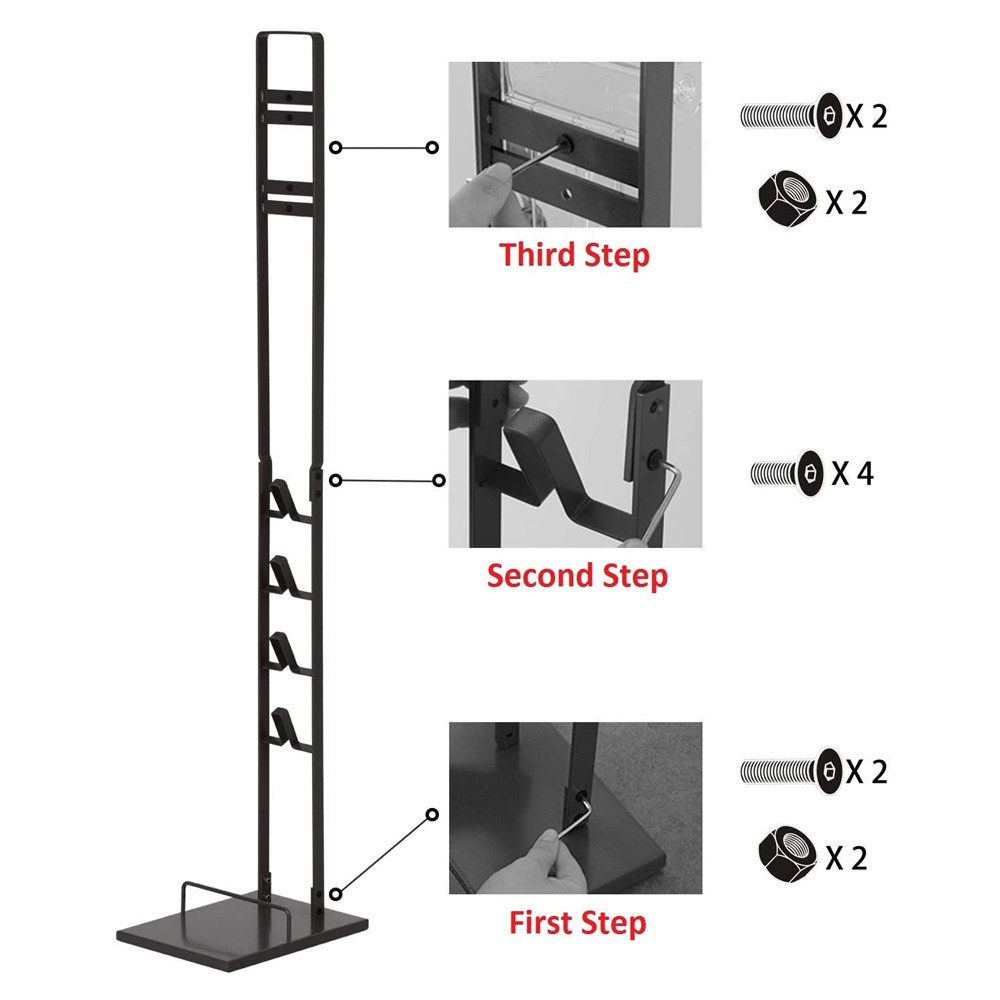 X 2

X 2

Third Step

X 4

Second Step

X 2

X 2

First Step