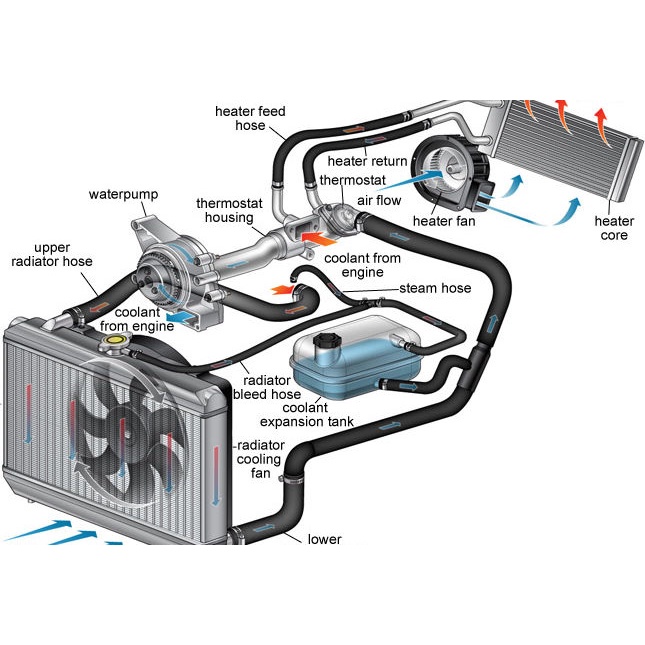 heater feed hose

heater return

thermostat

air flow

heater fan

heater core

waterpump

thermostat housing

upper radiator hose

coolant from engine

steam hose

coolant from engine

radiator bleed hose

coolant expansion tank

radiator cooling fan

lower