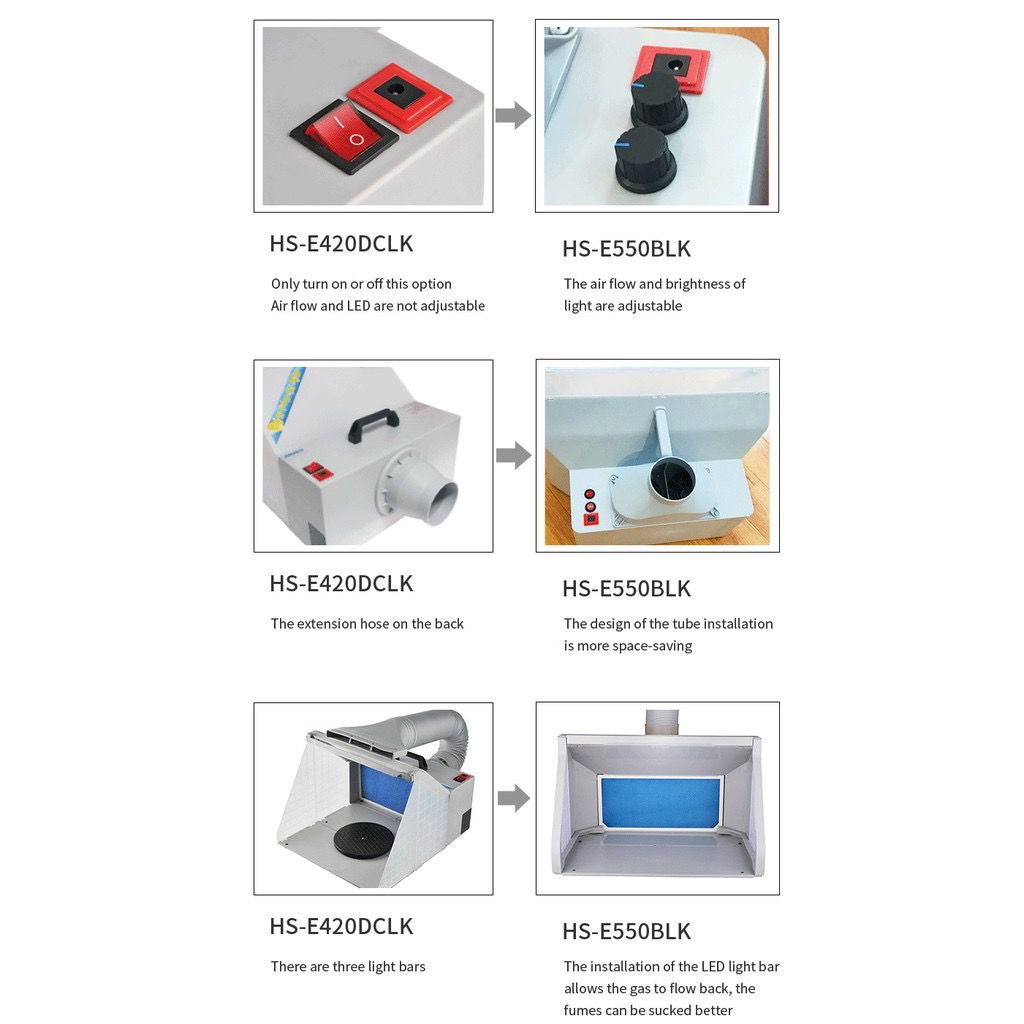 HS-E420DCLK

Only turn on or off this option
Air flow and LED are not adjustable

HS-E550BLK

The air flow and brightness of light are adjustable

HS-E420DCLK

The extension hose on the back

HS-E550BLK

The design of the tube installation is more space-saving

HS-E420DCLK

There are three light bars

HS-E550BLK

The installation of the LED light bar allows the gas to flow back, the fumes can be sucked better