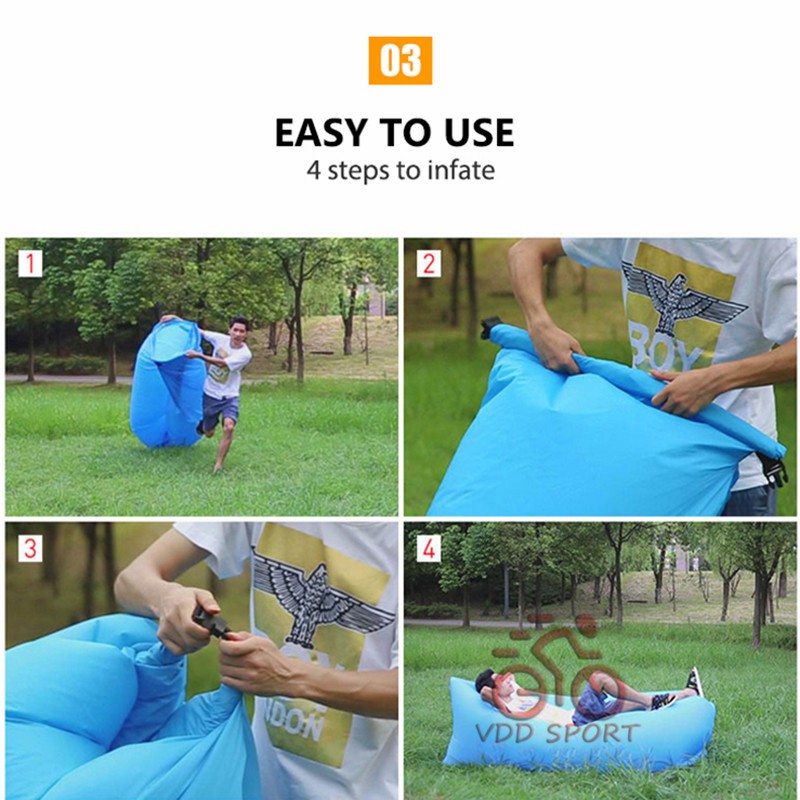 03

EASY TO USE
4 steps to infate

1

2

BOY

3

NDON

4

VDD SPORT