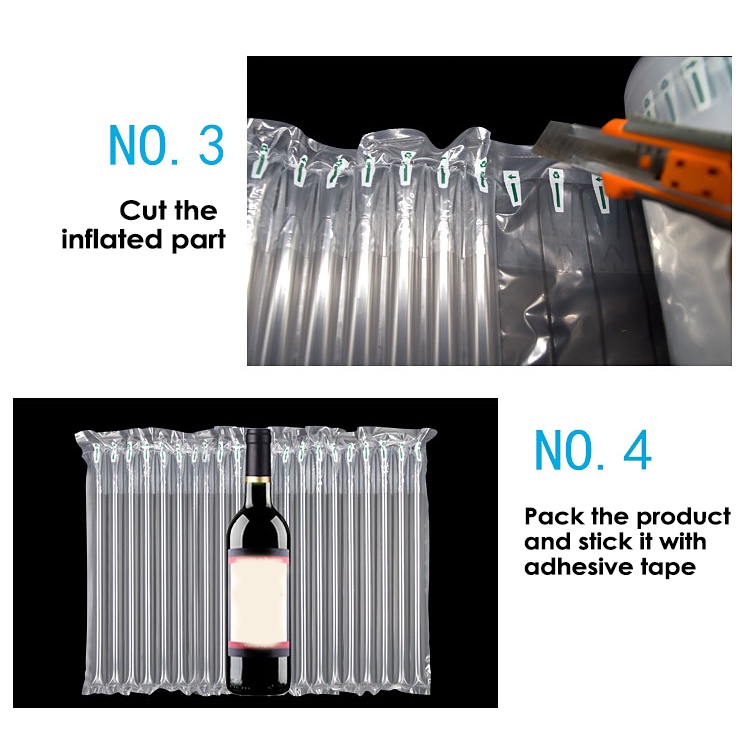 NO. 3

Cut the inflated part

NO. 4

Pack the product and stick it with adhesive tape