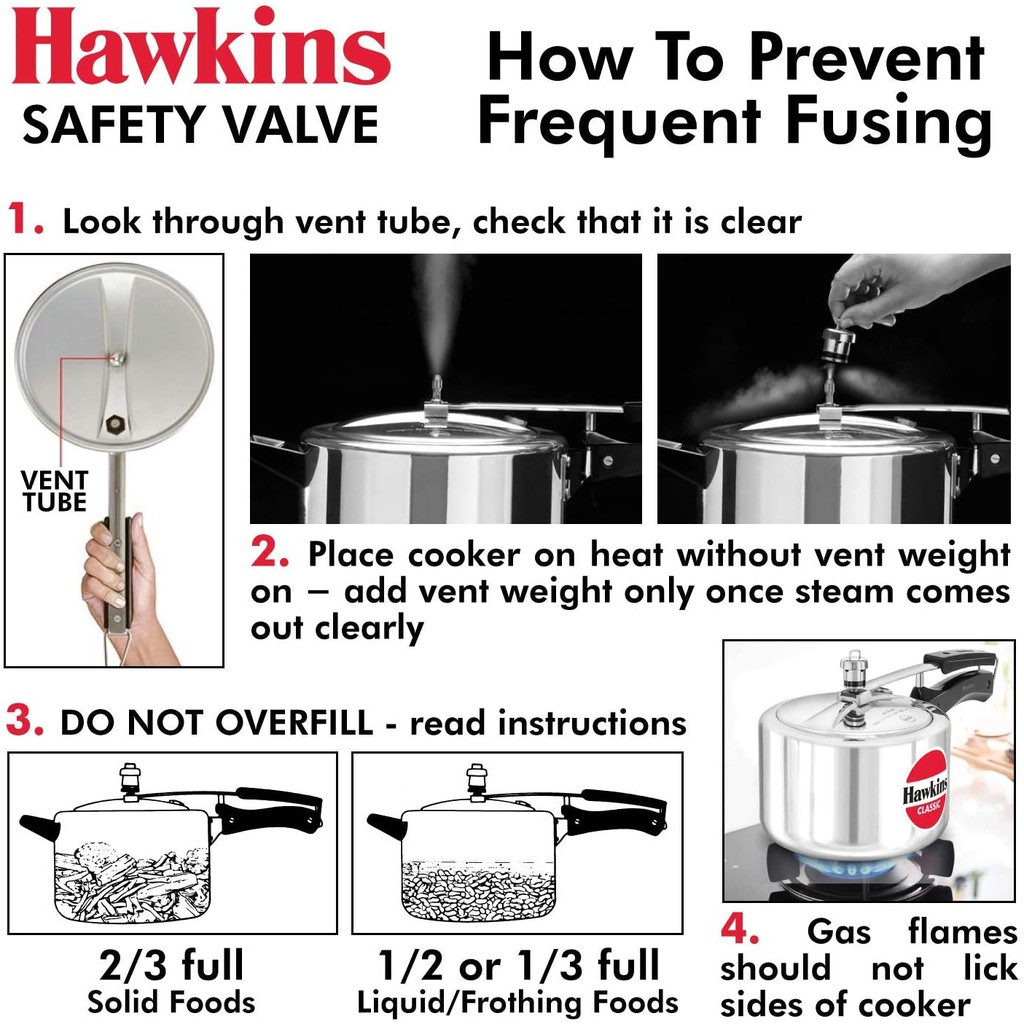 Hawkins
SAFETY VALVE

How To Prevent Frequent Fusing

1. Look through vent tube, check that it is clear

VENT TUBE

2. Place cooker on heat without vent weight on – add vent weight only once steam comes out clearly

3. DO NOT OVERFILL - read instructions

2/3 full
Solid Foods

1/2 or 1/3 full
Liquid/Frothing Foods

Hawkins
CLASSIC

4. Gas flames should not lick sides of cooker