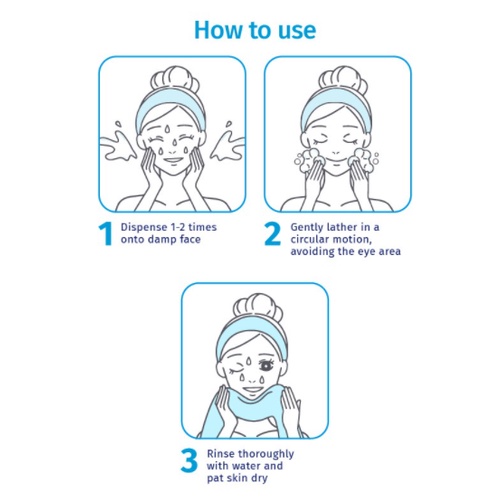 How to use

1 Dispense 1-2 times onto damp face

2 Gently lather in a circular motion, avoiding the eye area

3 Rinse thoroughly with water and pat skin dry