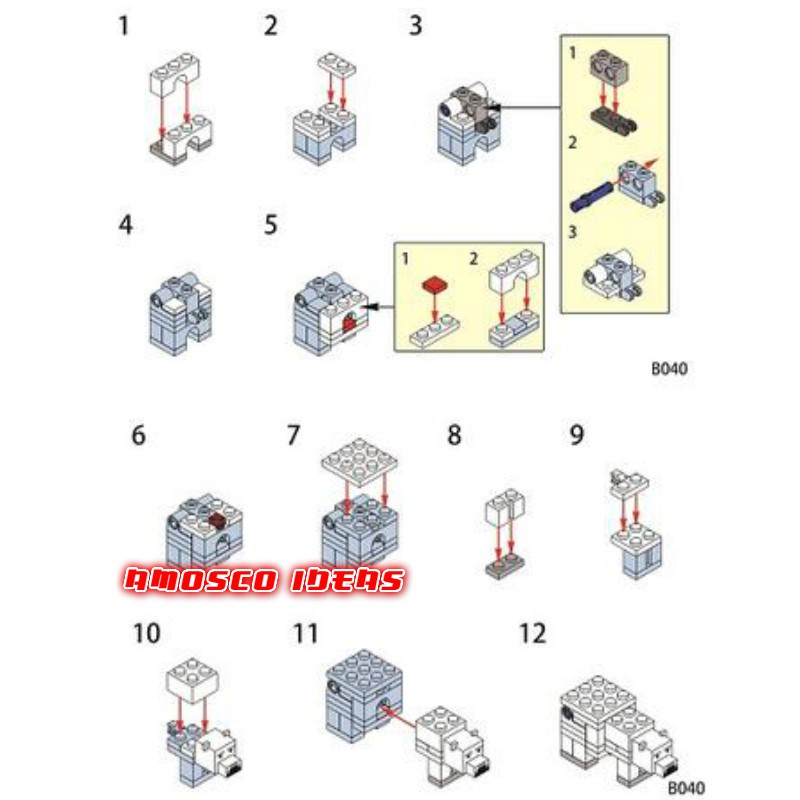 1

2

3

1

2

3

4

5

1

2

B040

6

7

8

9

AMOSCO IDEAS

10

11

12

B040